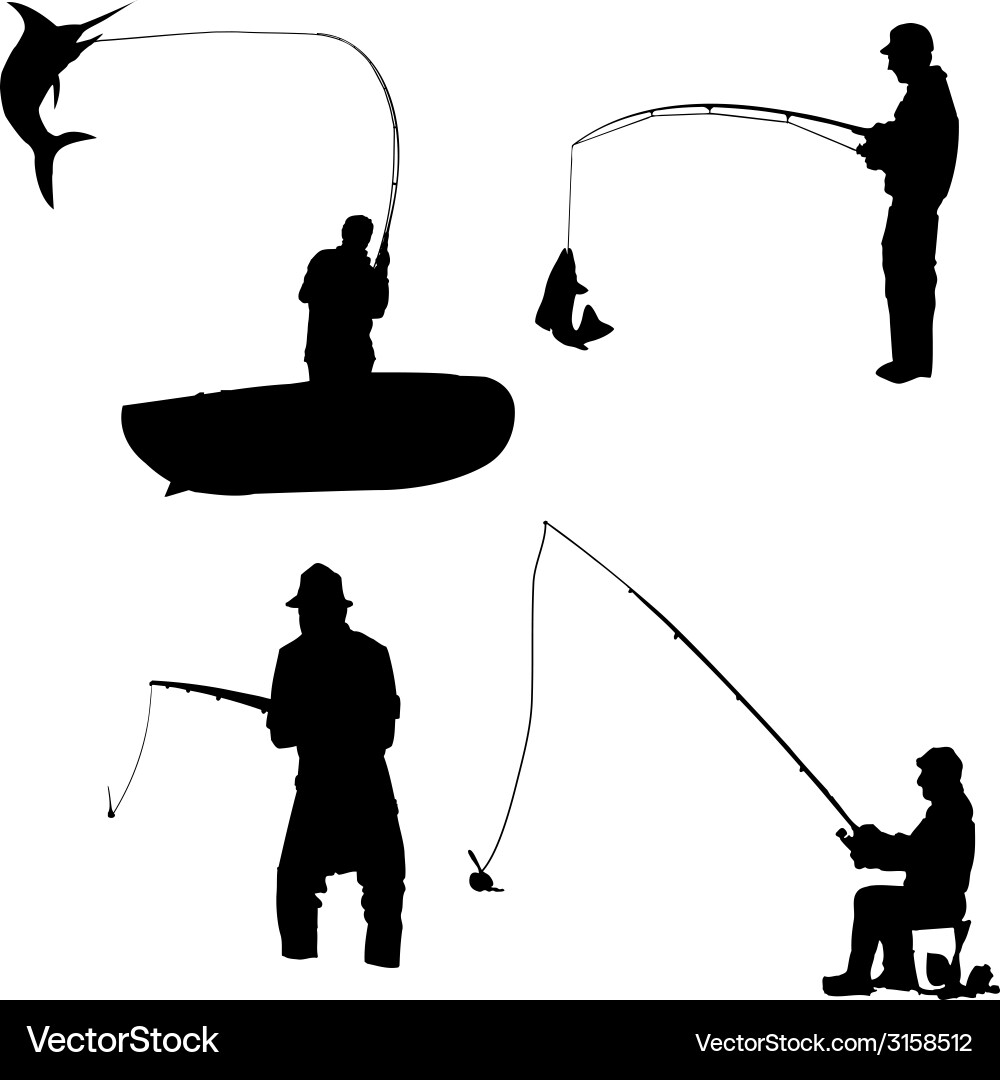 VectorStock

VectorStock.com/3158512