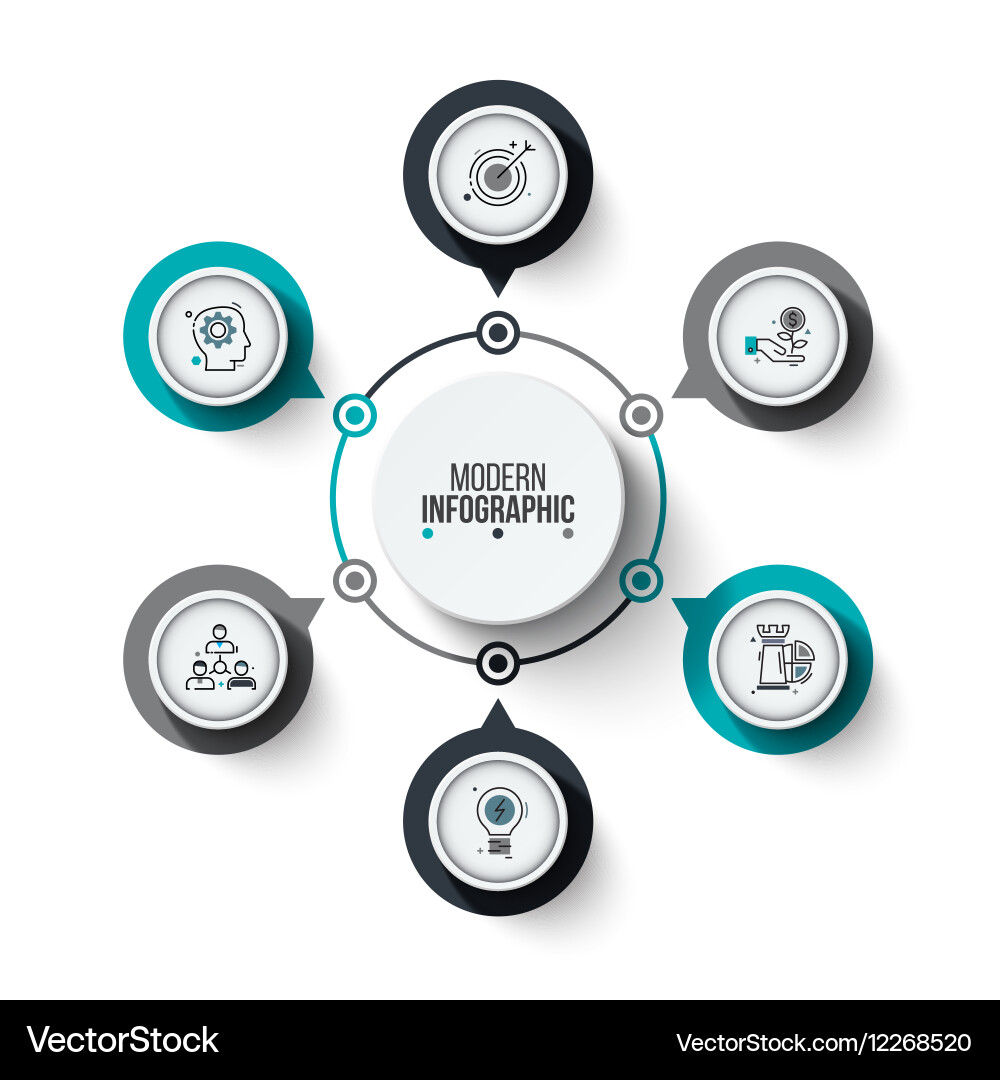 MODERN
INFOGRAPHIC

VectorStock
VectorStock.com/12268520