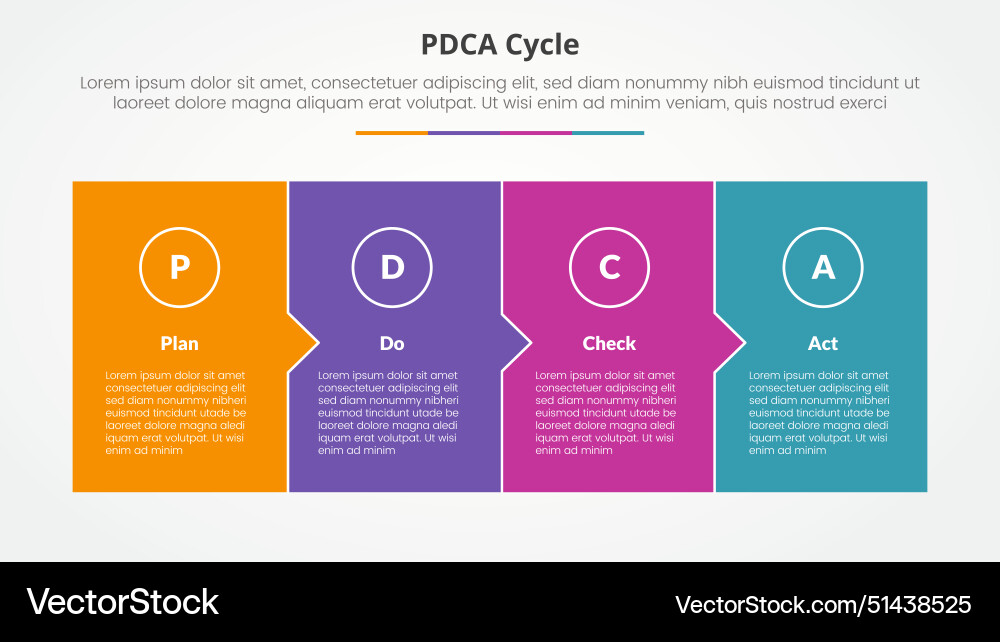 PDCA Cycle

Lorem ipsum dolor sit amet, consectetuer adipiscing elit, sed diam nonummy nibh euismod tincidunt ut laoreet dolore magna aliquam erat volutpat. Ut wisi enim ad minim veniam, quis nostrud exerci

P

Plan

Lorem ipsum dolor sit amet consectetuer adipiscing elit sed diam nonummy nibheri euismod tincidunt utade be laoreet dolore magna aledi iquam erat volutpat. Ut wisi enim ad minim

D

Do

Lorem ipsum dolor sit amet consectetuer adipiscing elit sed diam nonummy nibheri euismod tincidunt utade be laoreet dolore magna aledi iquam erat volutpat. Ut wisi enim ad minim

C

Check

Lorem ipsum dolor sit amet consectetuer adipiscing elit sed diam nonummy nibheri euismod tincidunt utade be laoreet dolore magna aledi iquam erat volutpat. Ut wisi enim ad minim

A

Act

Lorem ipsum dolor sit amet consectetuer adipiscing elit sed diam nonummy nibheri euismod tincidunt utade be laoreet dolore magna aledi iquam erat volutpat. Ut wisi enim ad minim

VectorStock

VectorStock.com/51438525