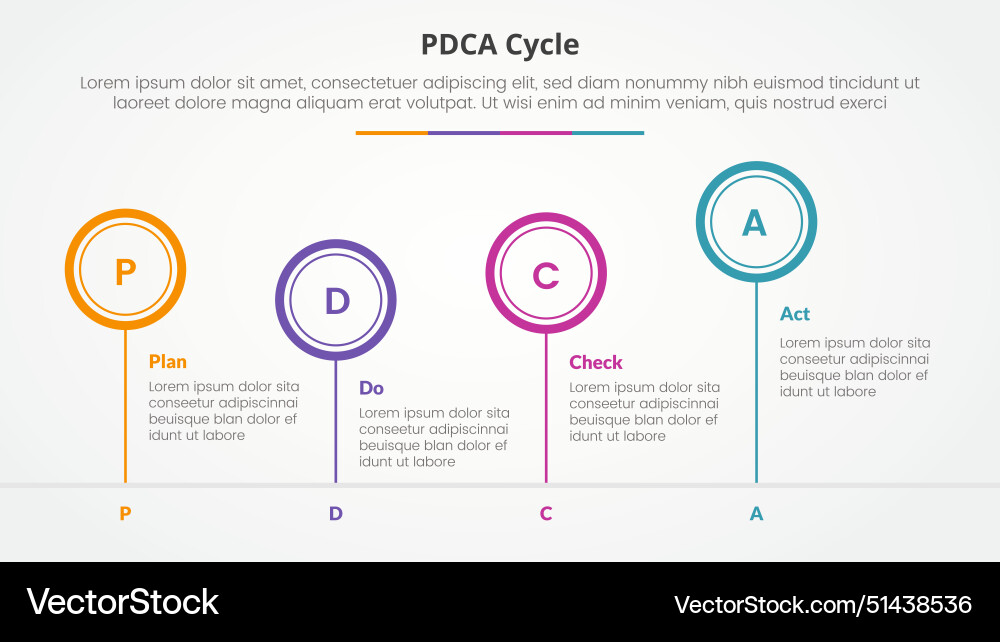 PDCA Cycle

Lorem ipsum dolor sit amet, consectetuer adipiscing elit, sed diam nonummy nibh euismod tincidunt ut laoreet dolore magna aliquam erat volutpat. Ut wisi enim ad minim veniam, quis nostrud exerci

P

Plan

Lorem ipsum dolor sita conseetur adipiscinnai beuisque blan dolor ef idunt ut labore

D

Do

Lorem ipsum dolor sita conseetur adipiscinnai beuisque blan dolor ef idunt ut labore

C

Check

Lorem ipsum dolor sita conseetur adipiscinnai beuisque blan dolor ef idunt ut labore

A

Act

Lorem ipsum dolor sita conseetur adipiscinnai beuisque blan dolor ef idunt ut labore

P D C A

VectorStock

VectorStock.com/51438536