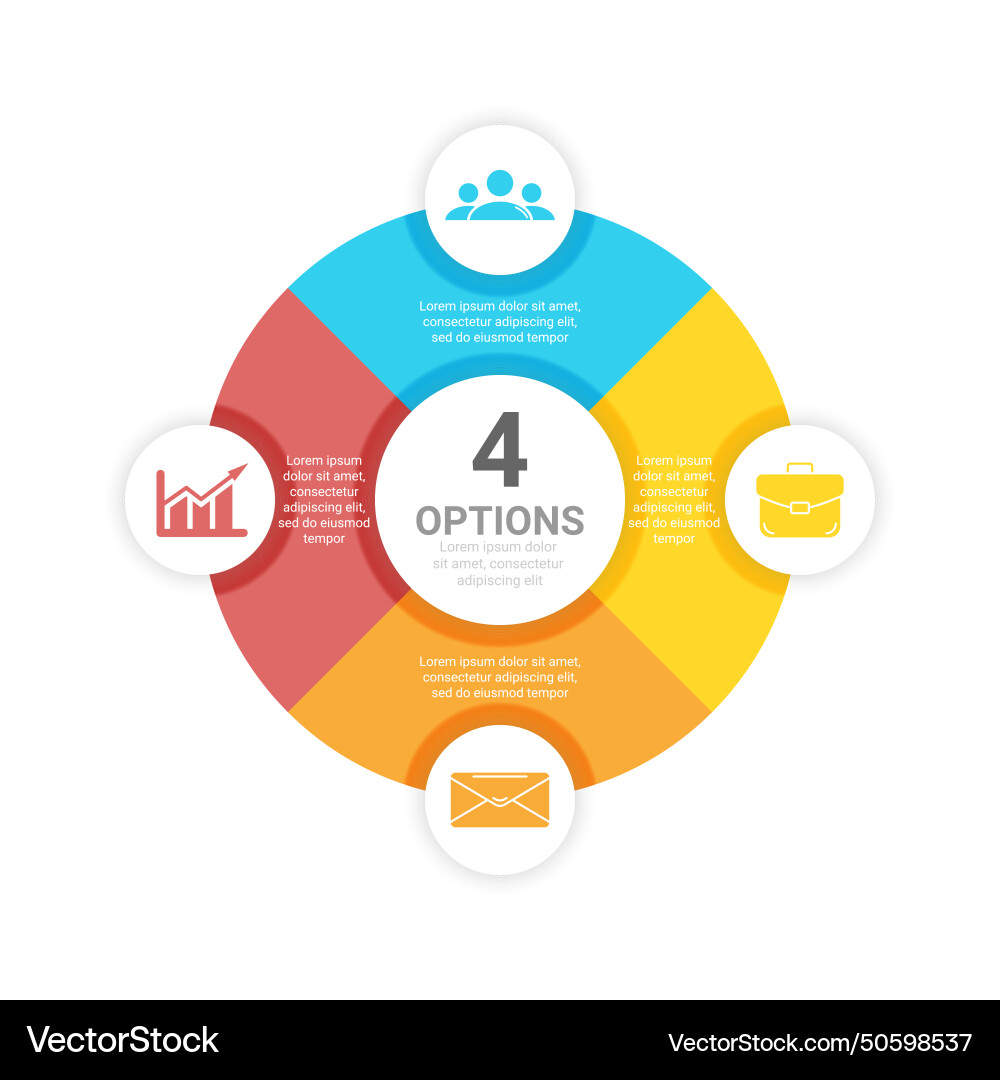 Lorem ipsum dolor sit amet, consectetur adipiscing elit, sed do eiusmod tempor

Lorem ipsum dolor sit amet, consectetur adipiscing elit, sed do eiusmod tempor

4
OPTIONS
Lorem ipsum dolor sit amet, consectetur adipiscing elit

Lorem ipsum dolor sit amet, consectetur adipiscing elit, sed do eiusmod tempor

Lorem ipsum dolor sit amet, consectetur adipiscing elit, sed do eiusmod tempor

VectorStock

VectorStock.com/50598537