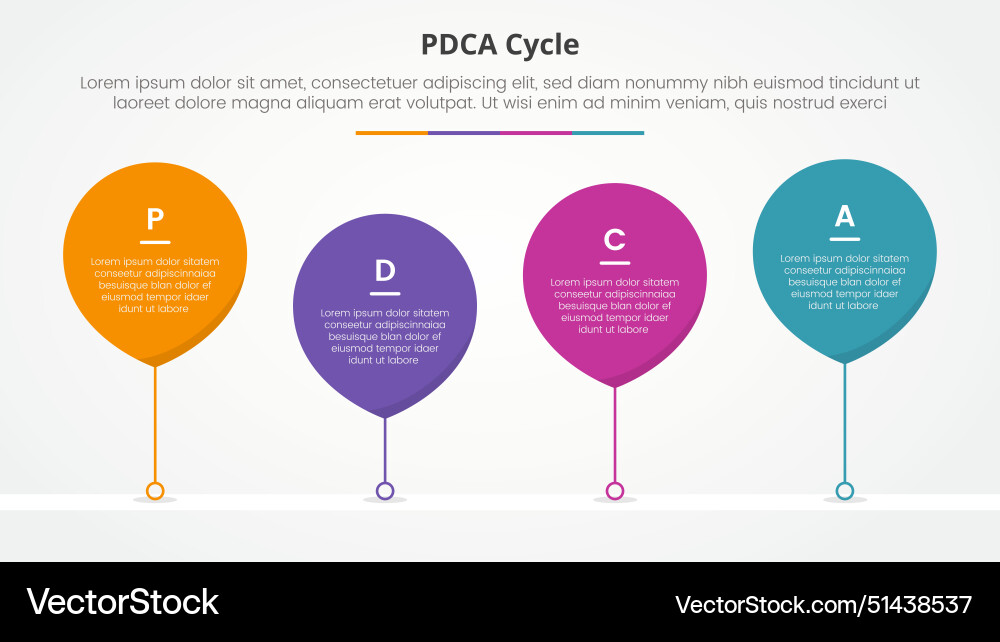 PDCA Cycle

Lorem ipsum dolor sit amet, consectetuer adipiscing elit, sed diam nonummy nibh euismod tincidunt ut laoreet dolore magna aliquam erat volutpat. Ut wisi enim ad minim veniam, quis nostrud exerci

P

Lorem ipsum dolor sitatem conseetur adipiscinnaiaa besuisque blan dolor ef eiusmod tempor idaer idunt ut labore

D

Lorem ipsum dolor sitatem conseetur adipiscinnaiaa besuisque blan dolor ef eiusmod tempor idaer idunt ut labore

C

Lorem ipsum dolor sitatem conseetur adipiscinnaiaa besuisque blan dolor ef eiusmod tempor idaer idunt ut labore

A

Lorem ipsum dolor sitatem conseetur adipiscinnaiaa besuisque blan dolor ef eiusmod tempor idaer idunt ut labore

VectorStock

VectorStock.com/51438537