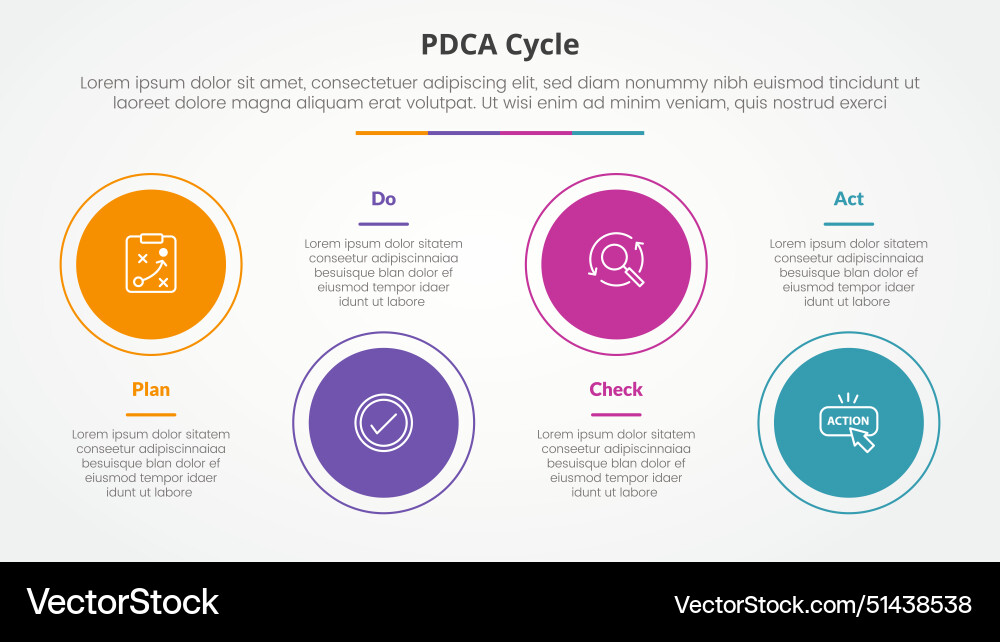 PDCA Cycle

Lorem ipsum dolor sit amet, consectetuer adipiscing elit, sed diam nonummy nibh euismod tincidunt ut laoreet dolore magna aliquam erat volutpat. Ut wisi enim ad minim veniam, quis nostrud exerci

Plan

Lorem ipsum dolor sitatem conseetur adipiscinnaiaa besuisque blan dolor ef eiusmod tempor idaer idunt ut labore

Do

Lorem ipsum dolor sitatem conseetur adipiscinnaiaa besuisque blan dolor ef eiusmod tempor idaer idunt ut labore

Check

Lorem ipsum dolor sitatem conseetur adipiscinnaiaa besuisque blan dolor ef eiusmod tempor idaer idunt ut labore

Act

Lorem ipsum dolor sitatem conseetur adipiscinnaiaa besuisque blan dolor ef eiusmod tempor idaer idunt ut labore

ACTION

VectorStock

VectorStock.com/51438538