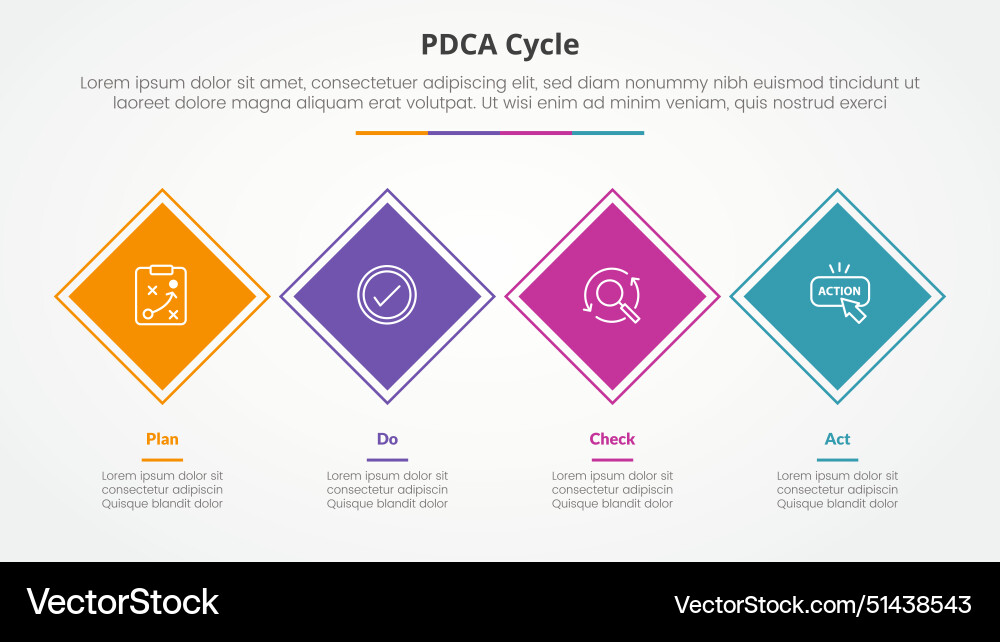 PDCA Cycle

Lorem ipsum dolor sit amet, consectetuer adipiscing elit, sed diam nonummy nibh euismod tincidunt ut laoreet dolore magna aliquam erat volutpat. Ut wisi enim ad minim veniam, quis nostrud exerci

ACTION

Plan

Lorem ipsum dolor sit consectetur adipiscin Quisque blandit dolor

Do

Lorem ipsum dolor sit consectetur adipiscin Quisque blandit dolor

Check

Lorem ipsum dolor sit consectetur adipiscin Quisque blandit dolor

Act

Lorem ipsum dolor sit consectetur adipiscin Quisque blandit dolor

VectorStock

VectorStock.com/51438543