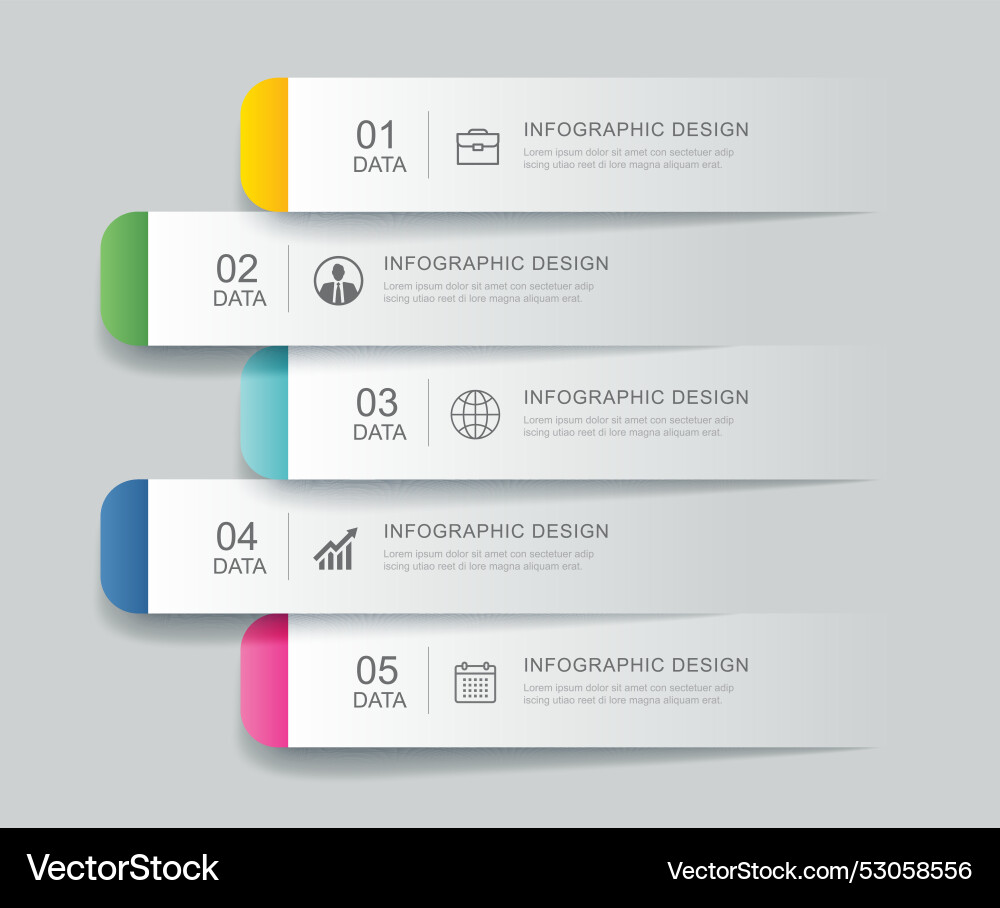 01
DATA

INFOGRAPHIC DESIGN
Lorem ipsum dolor sit amet con sectetuer adip iscing utiao reet di lore magna aliquam erat.

02
DATA

INFOGRAPHIC DESIGN
Lorem ipsum dolor sit amet con sectetuer adip iscing utiao reet di lore magna aliquam erat.

03
DATA

INFOGRAPHIC DESIGN
Lorem ipsum dolor sit amet con sectetuer adip iscing utiao reet di lore magna aliquam erat.

04
DATA

INFOGRAPHIC DESIGN
Lorem ipsum dolor sit amet con sectetuer adip iscing utiao reet di lore magna aliquam erat.

05
DATA

INFOGRAPHIC DESIGN
Lorem ipsum dolor sit amet con sectetuer adip iscing utiao reet di lore magna aliquam erat.

VectorStock

VectorStock.com/53058556