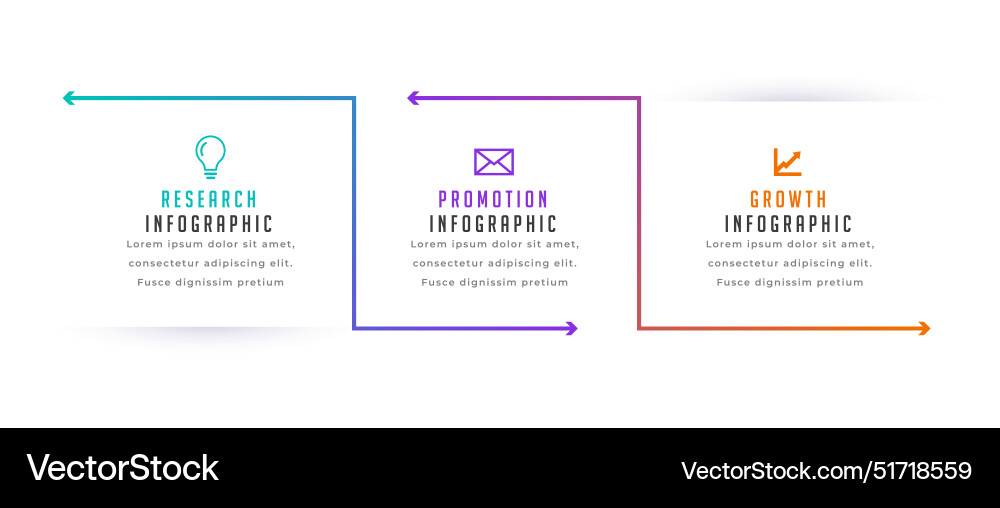 RESEARCH
INFOGRAPHIC
Lorem ipsum dolor sit amet, consectetur adipiscing elit. Fusce dignissim pretium

PROMOTION
INFOGRAPHIC
Lorem ipsum dolor sit amet, consectetur adipiscing elit. Fusce dignissim pretium

GROWTH
INFOGRAPHIC
Lorem ipsum dolor sit amet, consectetur adipiscing elit. Fusce dignissim pretium

VectorStock
VectorStock.com/51718559