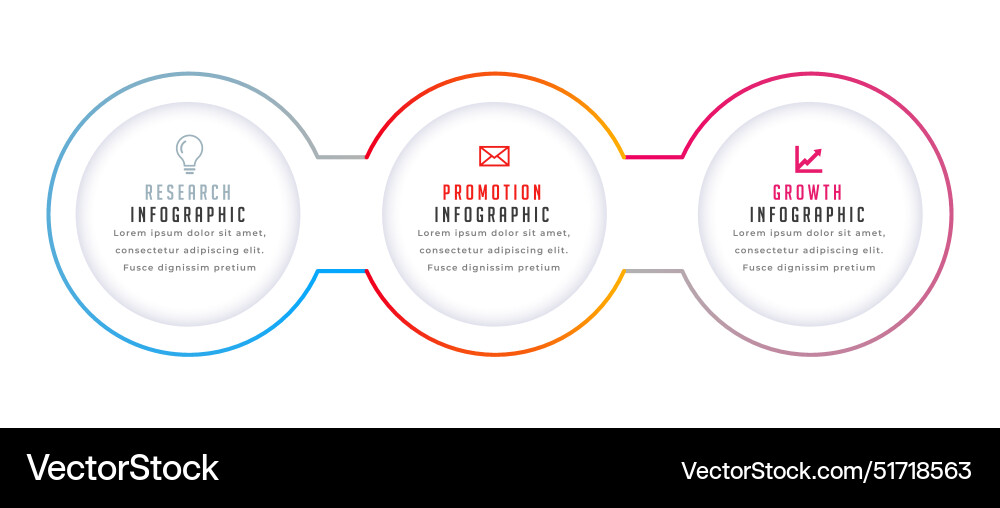 RESEARCH
INFOGRAPHIC
Lorem ipsum dolor sit amet, consectetur adipiscing elit. Fusce dignissim pretium

PROMOTION
INFOGRAPHIC
Lorem ipsum dolor sit amet, consectetur adipiscing elit. Fusce dignissim pretium

GROWTH
INFOGRAPHIC
Lorem ipsum dolor sit amet, consectetur adipiscing elit. Fusce dignissim pretium

VectorStock

VectorStock.com/51718563