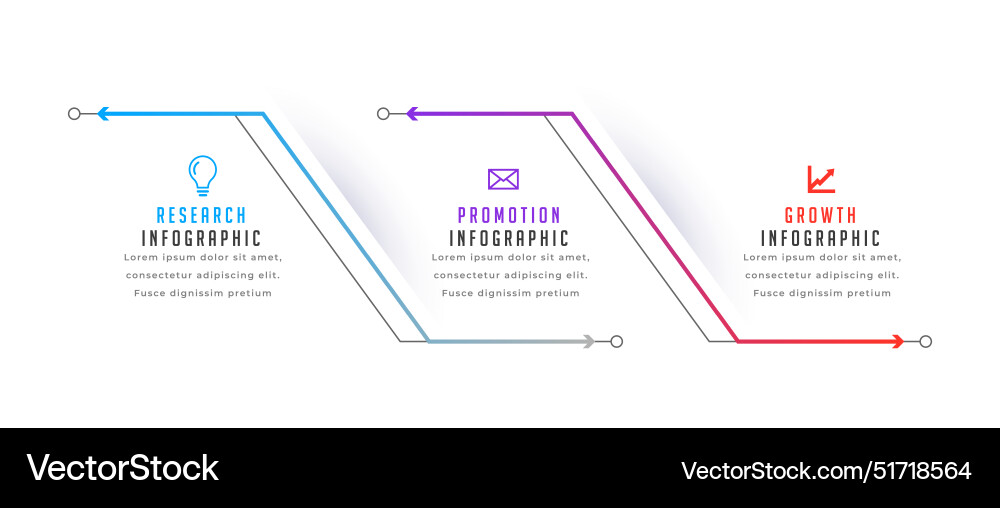 RESEARCH
INFOGRAPHIC
Lorem ipsum dolor sit amet, consectetur adipiscing elit. Fusce dignissim pretium

PROMOTION
INFOGRAPHIC
Lorem ipsum dolor sit amet, consectetur adipiscing elit. Fusce dignissim pretium

GROWTH
INFOGRAPHIC
Lorem ipsum dolor sit amet, consectetur adipiscing elit. Fusce dignissim pretium

VectorStock
VectorStock.com/51718564