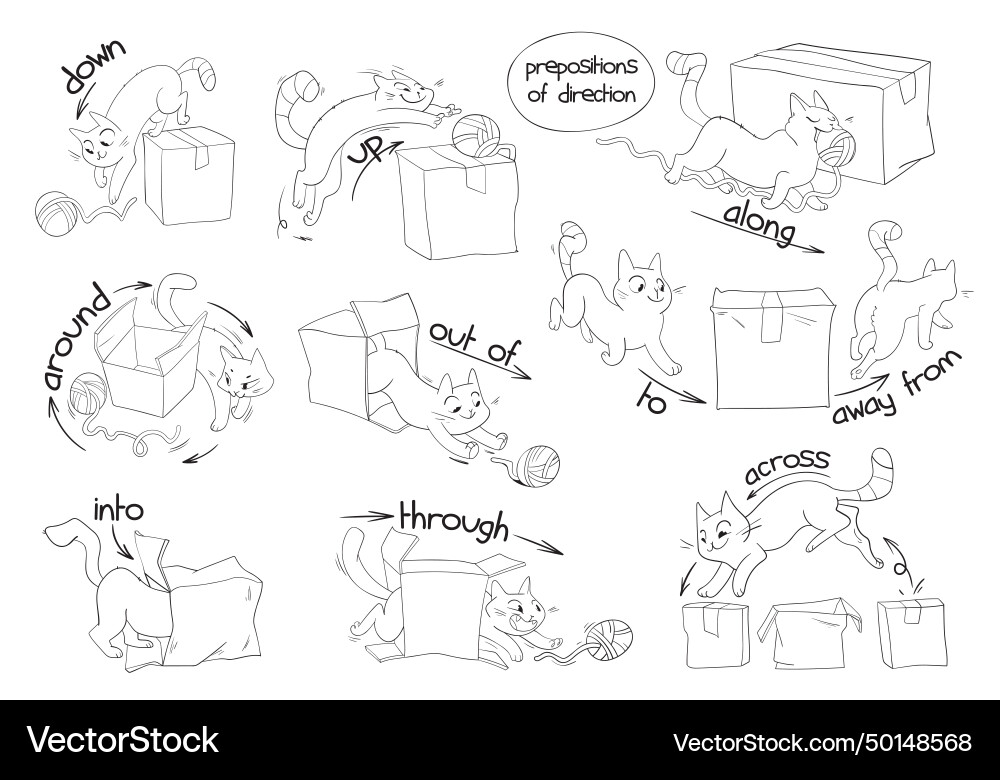 down

up

prepositions of direction

along

around

out of

to

away from

into

through

across

VectorStock®

VectorStock.com/50148568