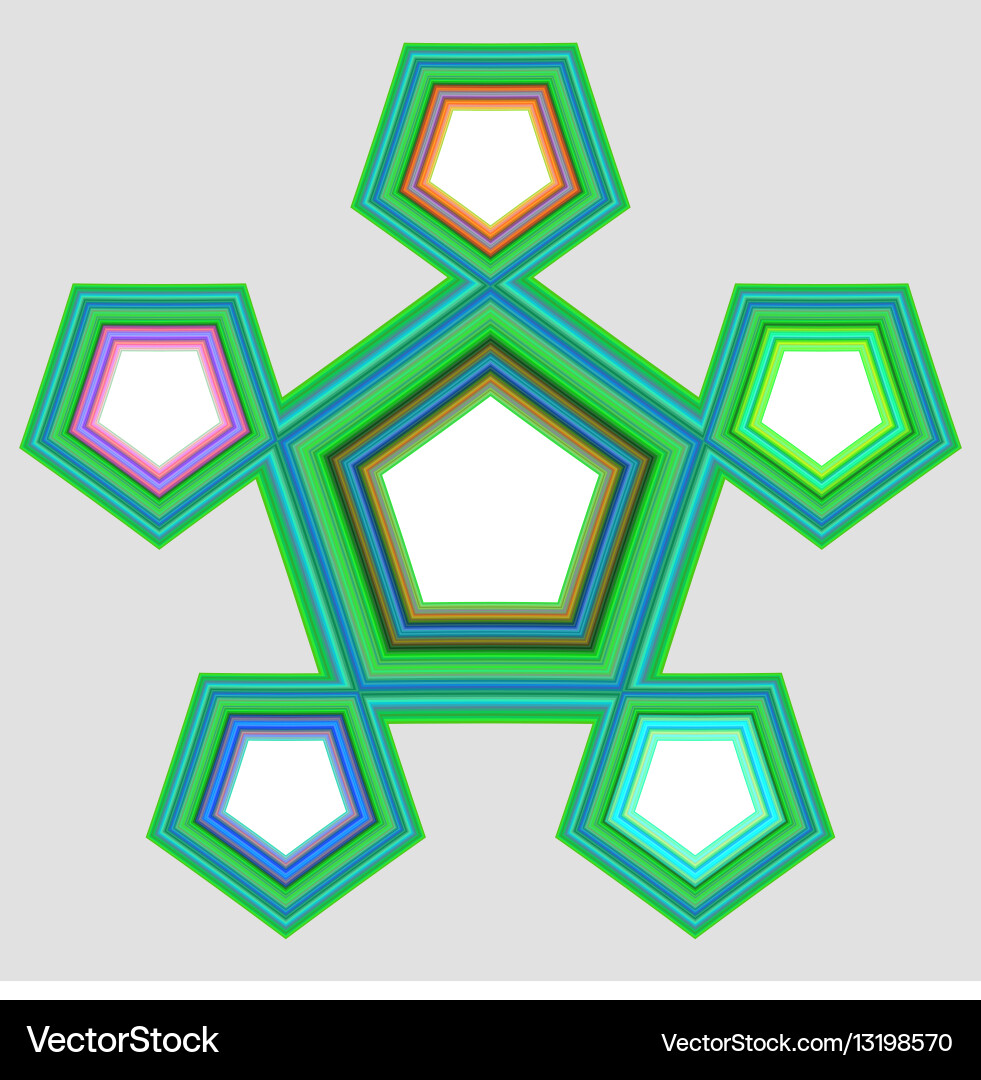 VectorStock

VectorStock.com/13198570