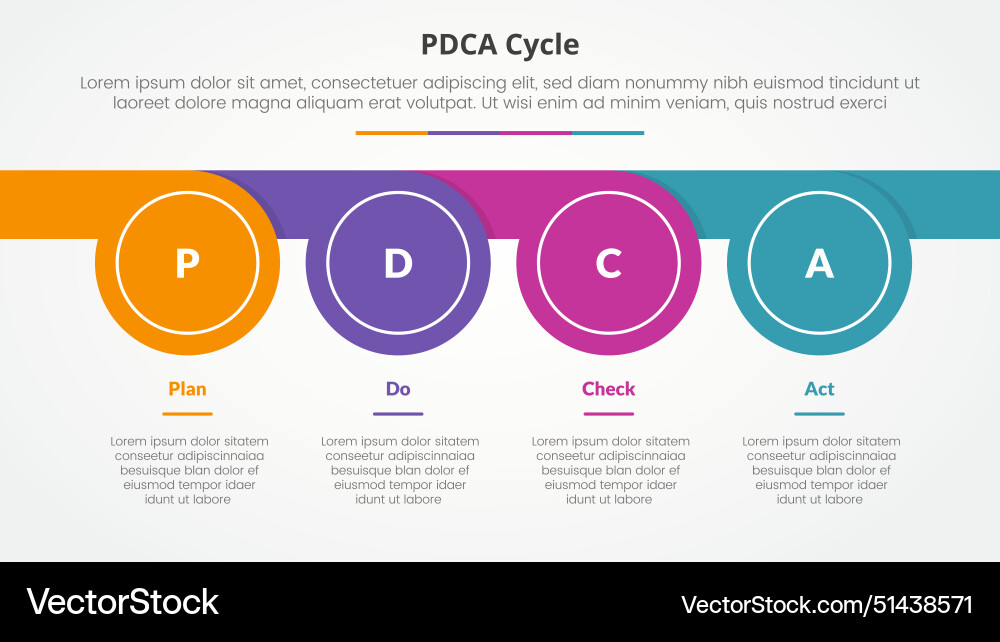 PDCA Cycle

Lorem ipsum dolor sit amet, consectetuer adipiscing elit, sed diam nonummy nibh euismod tincidunt ut laoreet dolore magna aliquam erat volutpat. Ut wisi enim ad minim veniam, quis nostrud exerci

P

D

C

A

Plan

Lorem ipsum dolor sitatem conseetur adipiscinnaiaa besuisque blan dolor ef eiusmod tempor idaer idunt ut labore

Do

Lorem ipsum dolor sitatem conseetur adipiscinnaiaa besuisque blan dolor ef eiusmod tempor idaer idunt ut labore

Check

Lorem ipsum dolor sitatem conseetur adipiscinnaiaa besuisque blan dolor ef eiusmod tempor idaer idunt ut labore

Act

Lorem ipsum dolor sitatem conseetur adipiscinnaiaa besuisque blan dolor ef eiusmod tempor idaer idunt ut labore

VectorStock

VectorStock.com/51438571