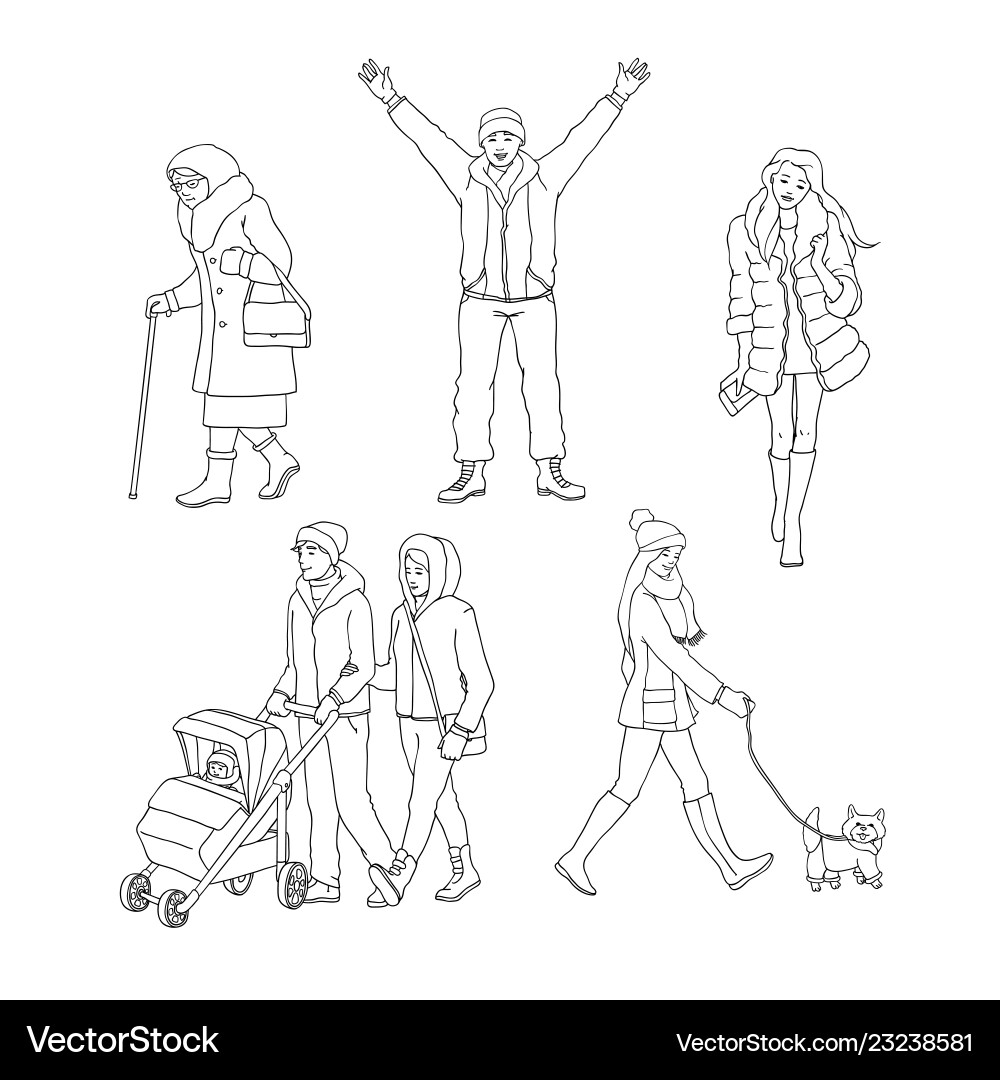 VectorStock®

VectorStock.com/23238581