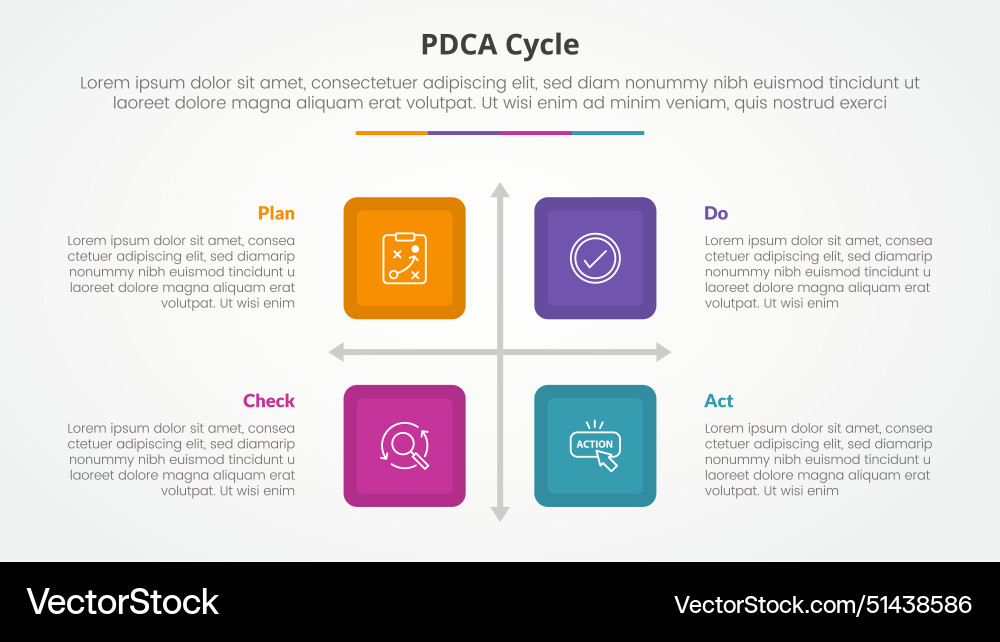 PDCA Cycle

Lorem ipsum dolor sit amet, consectetuer adipiscing elit, sed diam nonummy nibh euismod tincidunt ut laoreet dolore magna aliquam erat volutpat. Ut wisi enim ad minim veniam, quis nostrud exerci

Plan

Lorem ipsum dolor sit amet, consea ctetuer adipiscing elit, sed diamarip nonummy nibh euismod tincidunt u laoreet dolore magna aliquam erat volutpat. Ut wisi enim

Do

Lorem ipsum dolor sit amet, consea ctetuer adipiscing elit, sed diamarip nonummy nibh euismod tincidunt u laoreet dolore magna aliquam erat volutpat. Ut wisi enim

Check

Lorem ipsum dolor sit amet, consea ctetuer adipiscing elit, sed diamarip nonummy nibh euismod tincidunt u laoreet dolore magna aliquam erat volutpat. Ut wisi enim

ACTION

Act

Lorem ipsum dolor sit amet, consea ctetuer adipiscing elit, sed diamarip nonummy nibh euismod tincidunt u laoreet dolore magna aliquam erat volutpat. Ut wisi enim

VectorStock

VectorStock.com/51438586