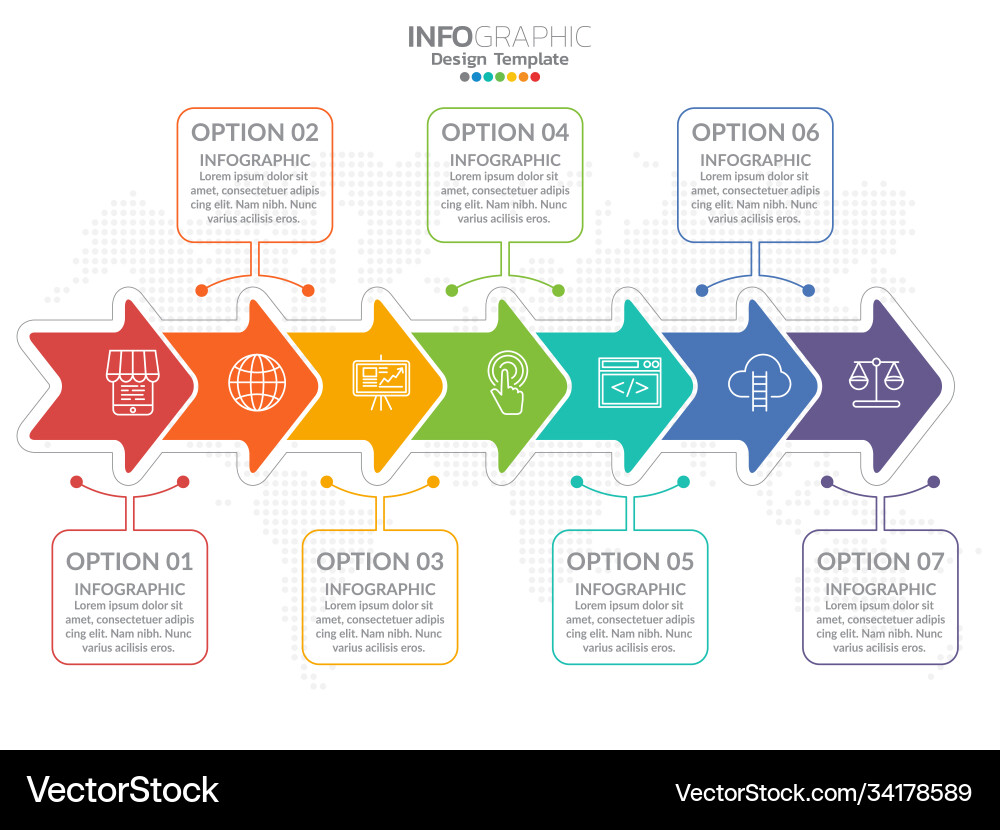 INFOGRAPHIC
Design Template

OPTION 02
INFOGRAPHIC
Lorem ipsum dolor sit amet, consectetuer adipis cing elit. Nam nibh. Nunc varius acilisis eros.

OPTION 04
INFOGRAPHIC
Lorem ipsum dolor sit amet, consectetuer adipis cing elit. Nam nibh. Nunc varius acilisis eros.

OPTION 06
INFOGRAPHIC
Lorem ipsum dolor sit amet, consectetuer adipis cing elit. Nam nibh. Nunc varius acilisis eros.

</>

OPTION 01
INFOGRAPHIC
Lorem ipsum dolor sit amet, consectetuer adipis cing elit. Nam nibh. Nunc varius acilisis eros.

OPTION 03
INFOGRAPHIC
Lorem ipsum dolor sit amet, consectetuer adipis cing elit. Nam nibh. Nunc varius acilisis eros.

OPTION 05
INFOGRAPHIC
Lorem ipsum dolor sit amet, consectetuer adipis cing elit. Nam nibh. Nunc varius acilisis eros.

OPTION 07
INFOGRAPHIC
Lorem ipsum dolor sit amet, consectetuer adipis cing elit. Nam nibh. Nunc varius acilisis eros.

VectorStock
VectorStock.com/34178589