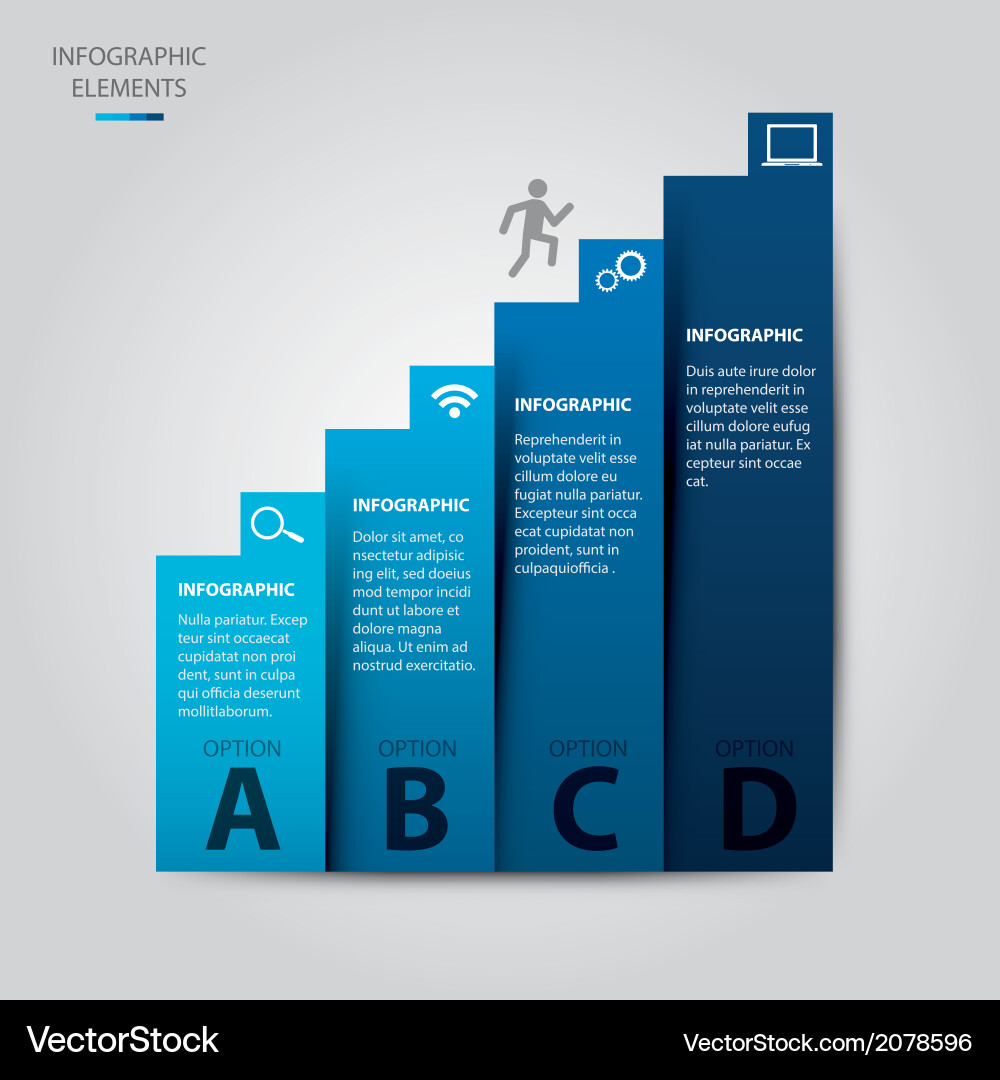 INFOGRAPHIC ELEMENTS

INFOGRAPHIC

Nulla pariatur. Excep teur sint occaecat cupidatat non proi dent, sunt in culpa qui officia deserunt mollitlaborum.

OPTION
A

INFOGRAPHIC

Dolor sit amet, co nsectetur adipisic ing elit, sed doeius mod tempor incidi dunt ut labore et dolore magna aliqua. Ut enim ad nostrud exercitatio.

OPTION
B

INFOGRAPHIC

Reprehenderit in voluptate velit esse cillum dolore eu fugiat nulla pariatur. Excepteur sint occa ecat cupidatat non proident, sunt in culpaquiofficia .

OPTION
C

INFOGRAPHIC

Duis aute irure dolor in reprehenderit in voluptate velit esse cillum dolore eufug iat nulla pariatur. Ex cepteur sint occae cat.

OPTION
D

VectorStock

VectorStock.com/2078596