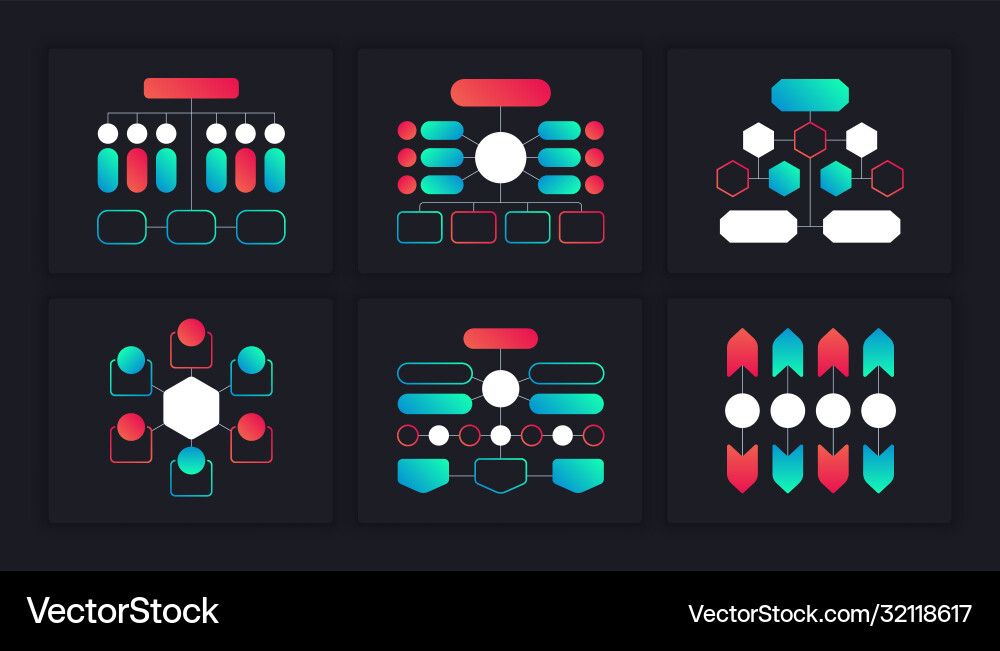 VectorStock

VectorStock.com/32118617