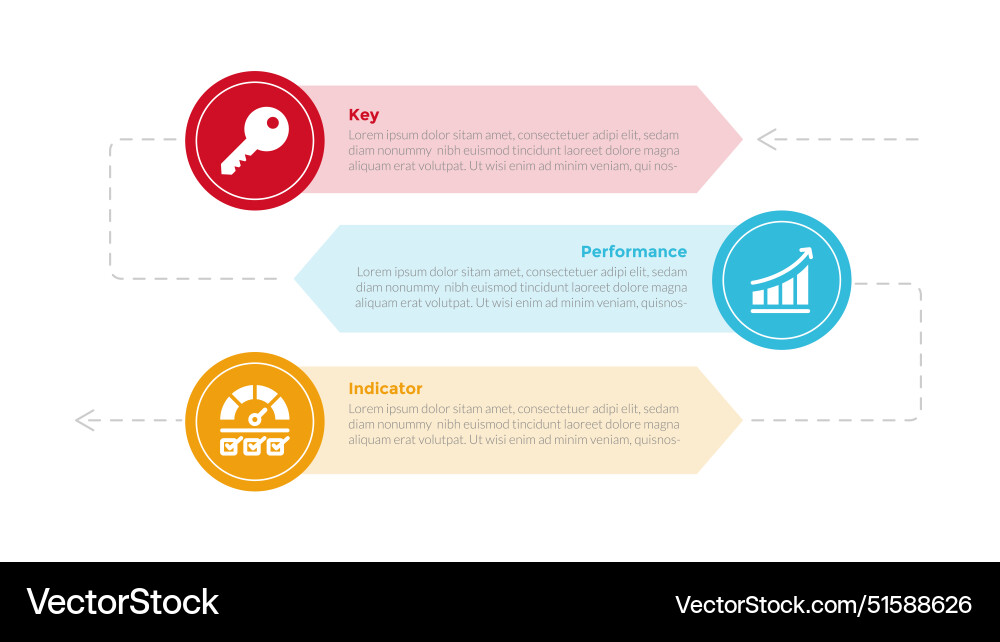 Key
Lorem ipsum dolor sitam amet, consectetuer adipi elit, sedam diam nonummy nibh euismod tincidunt laoreet dolore magna aliquam erat volutpat. Ut wisi enim ad minim veniam, qui nos-

Performance
Lorem ipsum dolor sitam amet, consectetuer adipi elit, sedam diam nonummy nibh euismod tincidunt laoreet dolore magna aliquam erat volutpat. Ut wisi enim ad minim veniam, quisnos-

Indicator
Lorem ipsum dolor sitam amet, consectetuer adipi elit, sedam diam nonummy nibh euismod tincidunt laoreet dolore magna aliquam erat volutpat. Ut wisi enim ad minim veniam, quisnos-

VectorStock

VectorStock.com/51588626