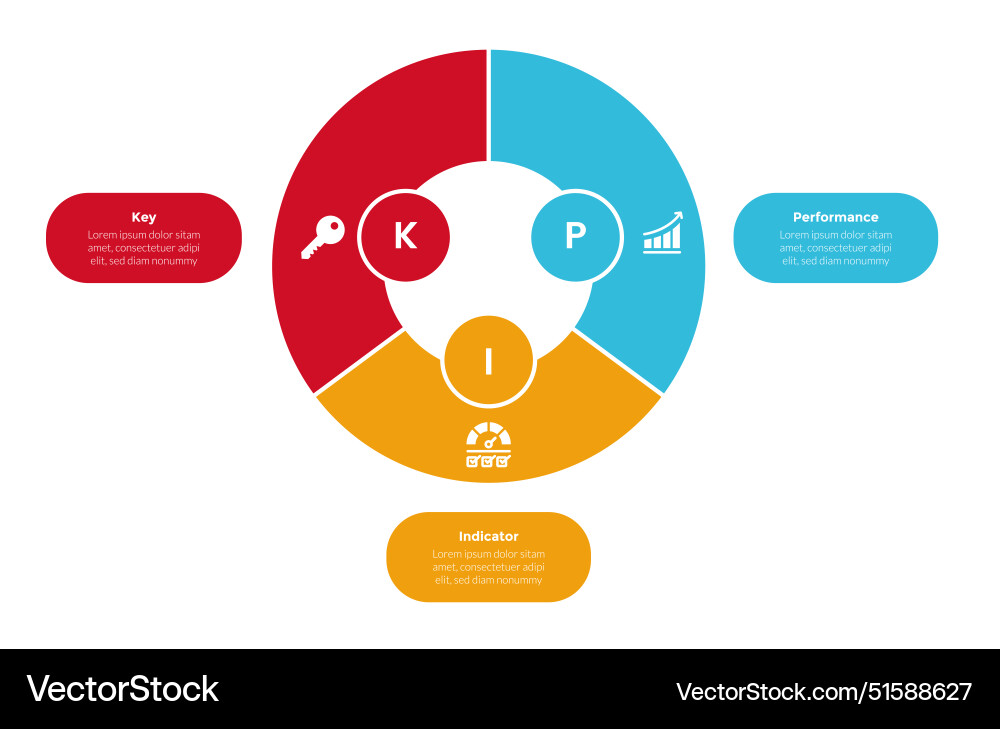 Key
Lorem ipsum dolor sitam amet, consectetuer adipi elit, sed diam nonummy

K

P

Performance
Lorem ipsum dolor sitam amet, consectetuer adipi elit, sed diam nonummy

I

Indicator
Lorem ipsum dolor sitam amet, consectetuer adipi elit, sed diam nonummy

VectorStock

VectorStock.com/51588627