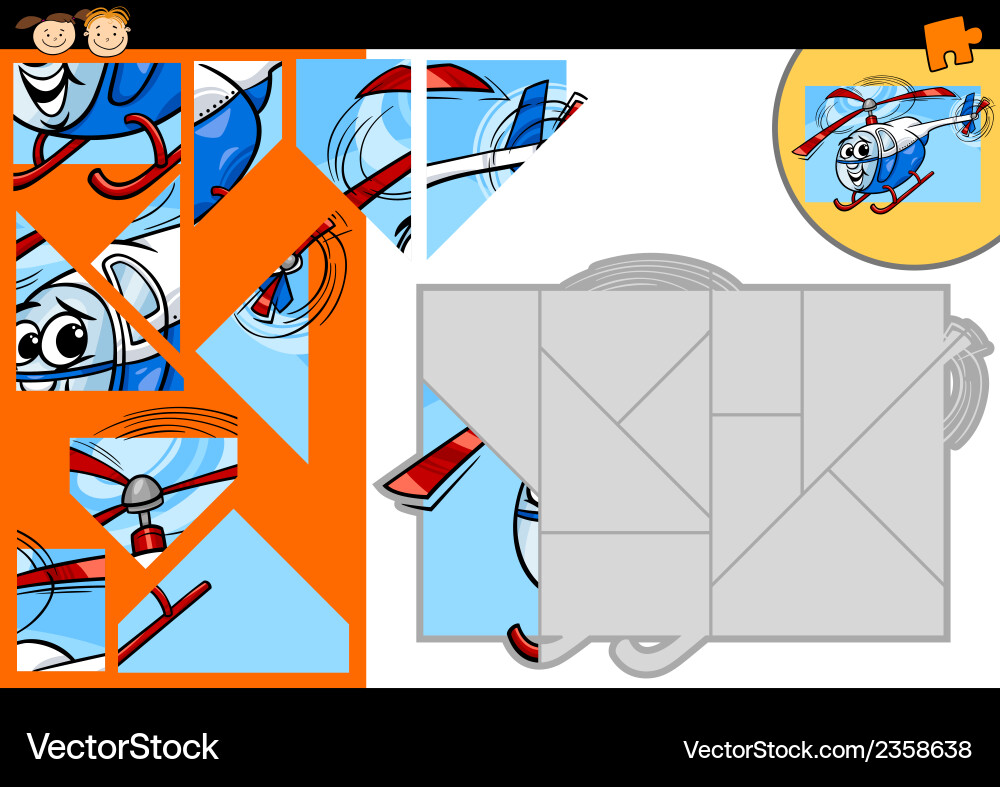 VectorStock

VectorStock.com/2358638