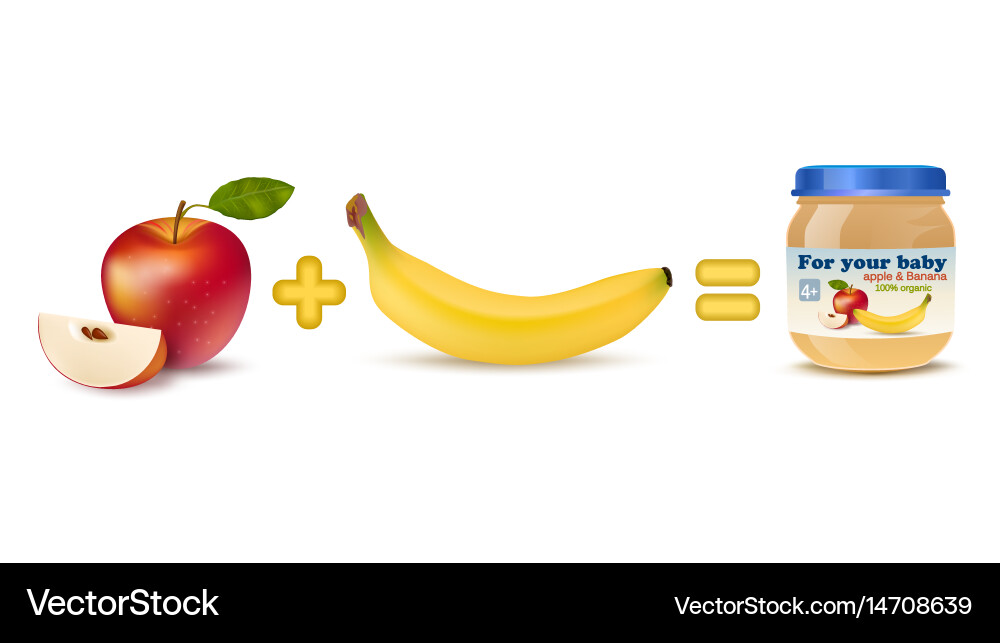 For your baby
apple & Banana
100% organic
4+

VectorStock

VectorStock.com/14708639