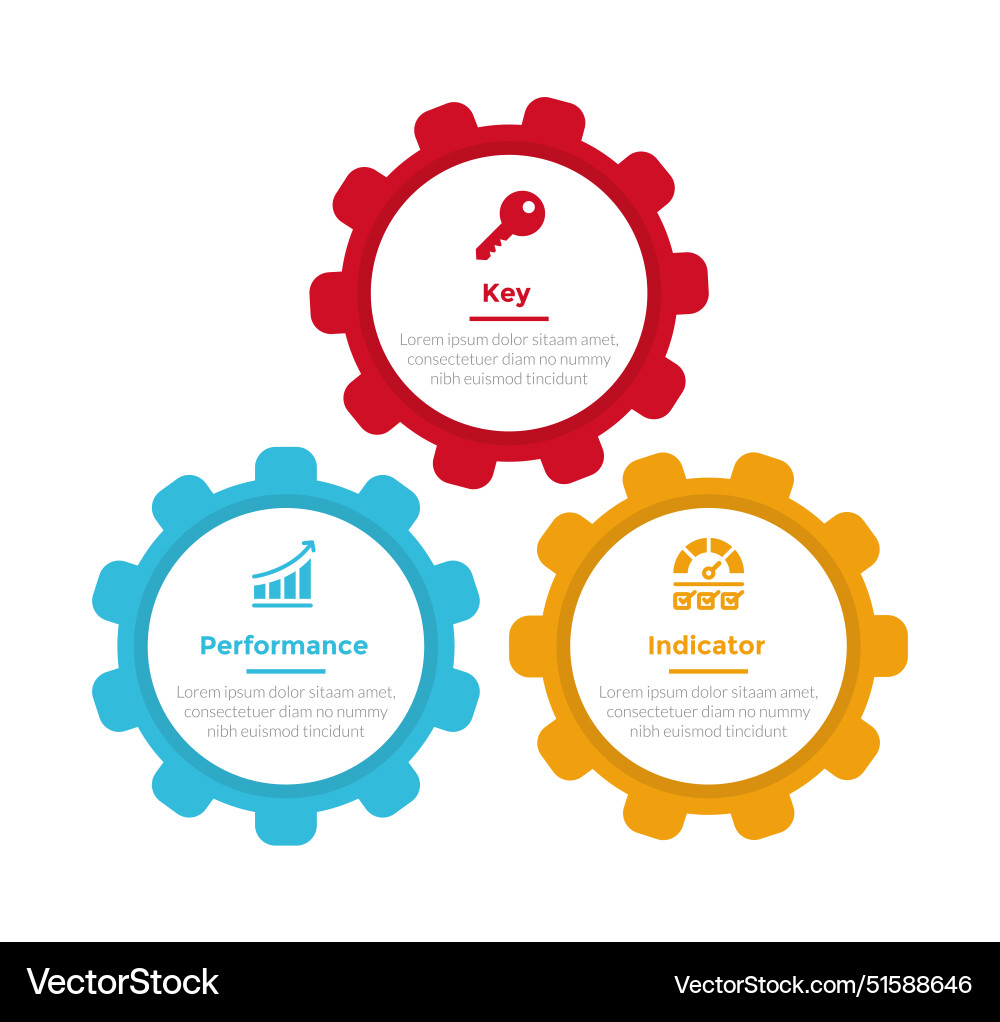 Key

Lorem ipsum dolor sitaam amet, consectetuer diam no nummy nibh euismod tincidunt

Performance

Lorem ipsum dolor sitaam amet, consectetuer diam no nummy nibh euismod tincidunt

Indicator

Lorem ipsum dolor sitaam amet, consectetuer diam no nummy nibh euismod tincidunt

VectorStock

VectorStock.com/51588646