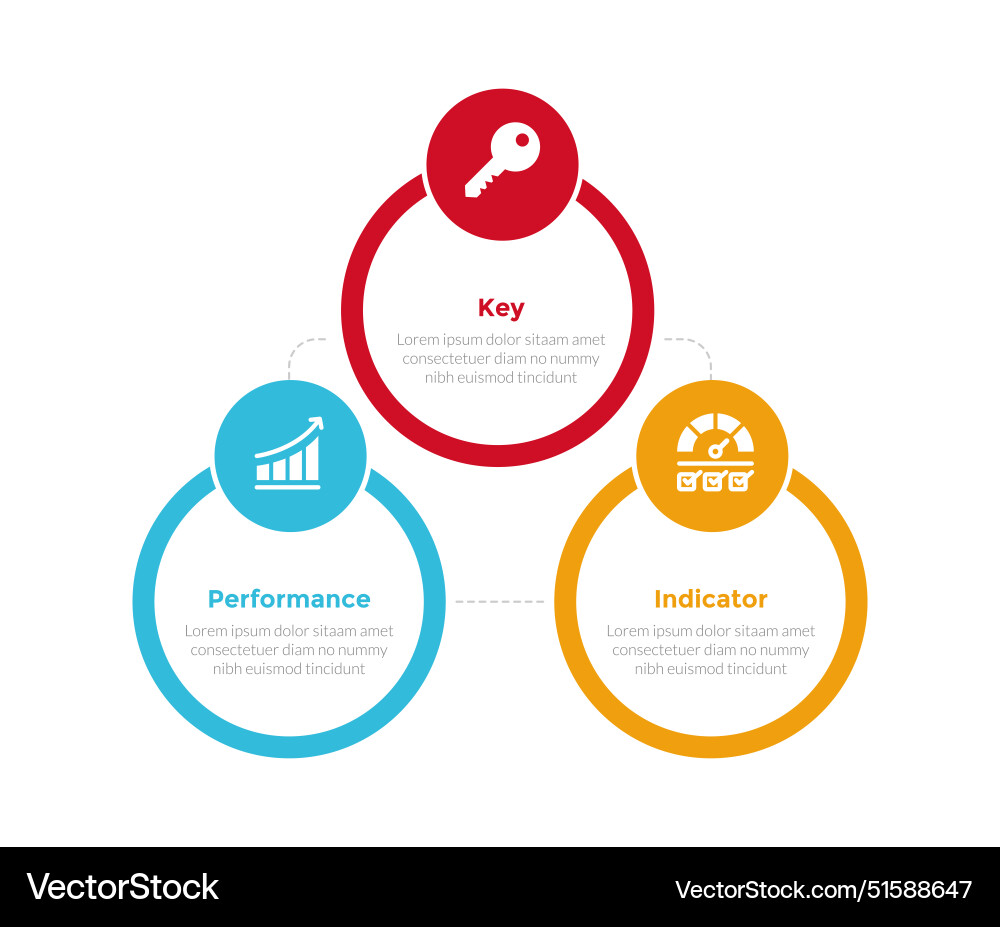 Key

Lorem ipsum dolor sitaam amet consectetuer diam no nummy nibh euismod tincidunt

Performance

Lorem ipsum dolor sitaam amet consectetuer diam no nummy nibh euismod tincidunt

Indicator

Lorem ipsum dolor sitaam amet consectetuer diam no nummy nibh euismod tincidunt

VectorStock

VectorStock.com/51588647