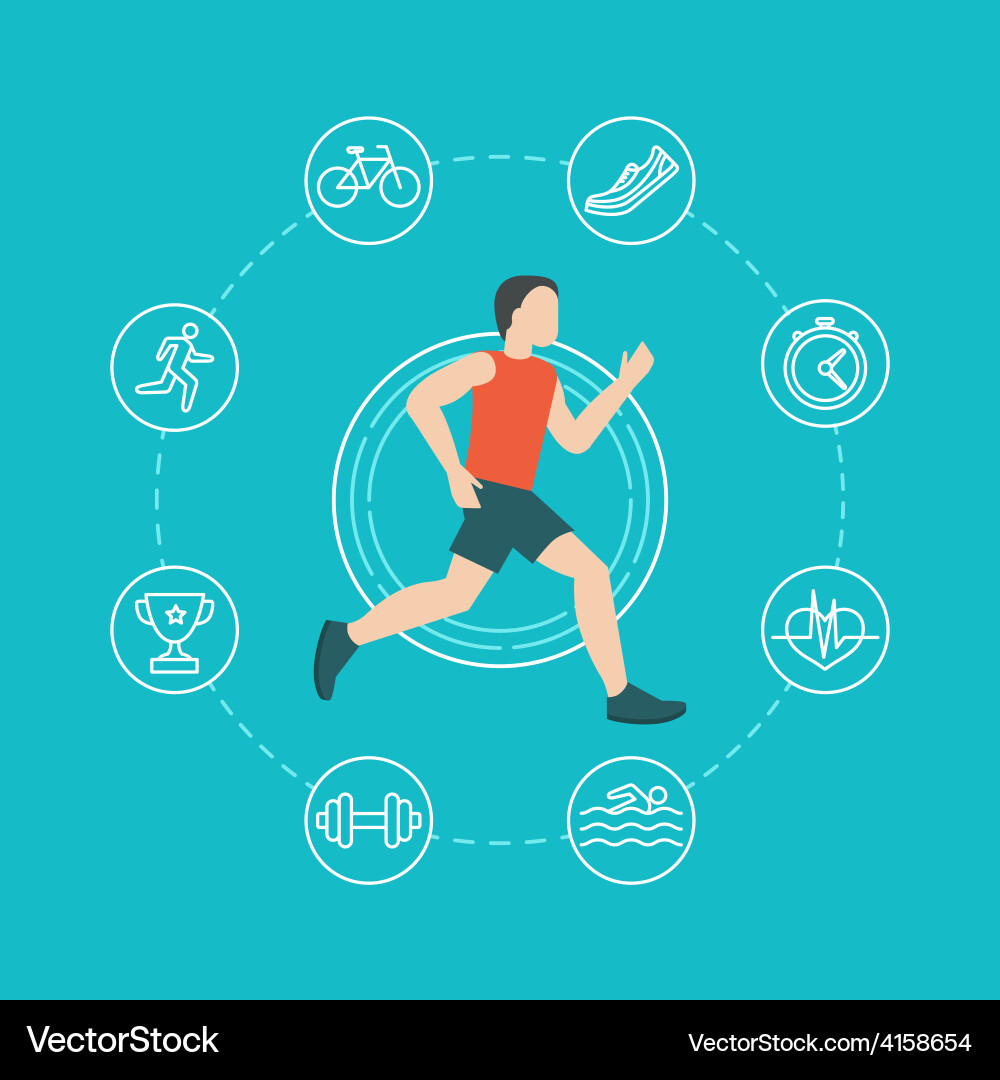 VectorStock
VectorStock.com/4158654