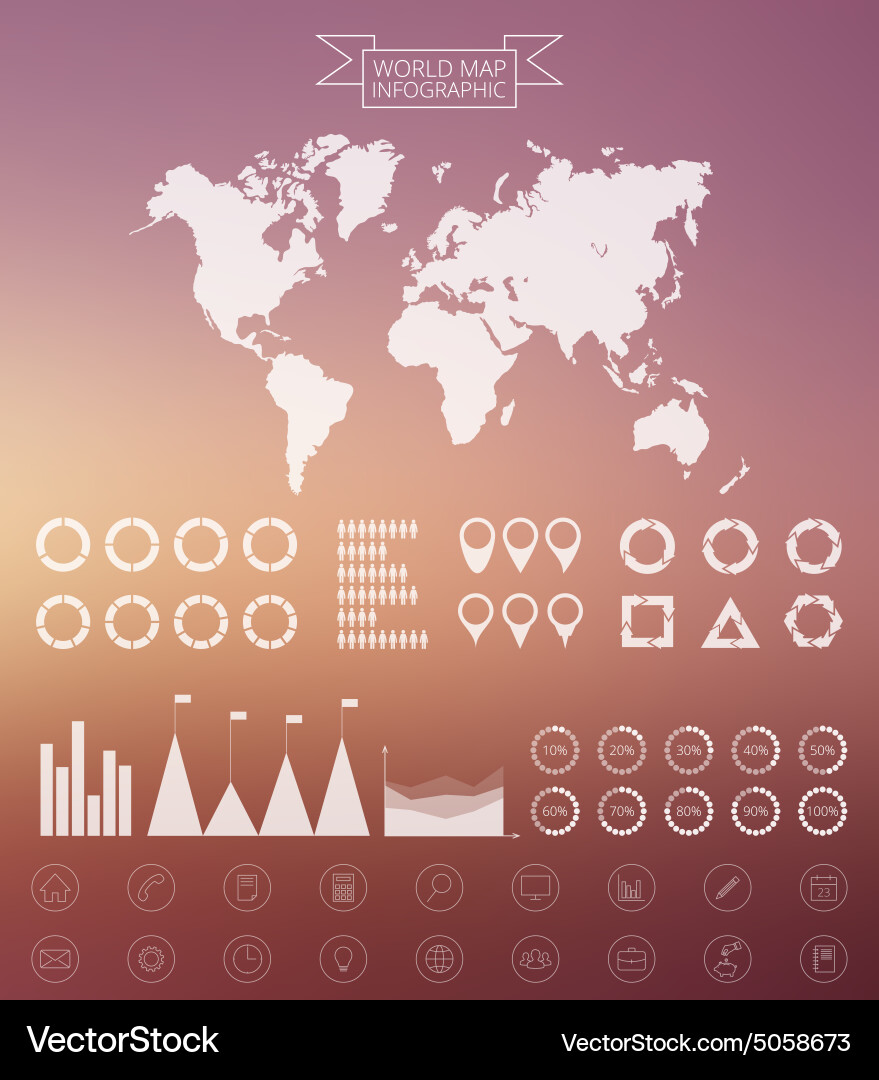 WORLD MAP
INFOGRAPHIC

10% 20% 30% 40% 50%
60% 70% 80% 90% 100%

23

VectorStock
VectorStock.com/5058673