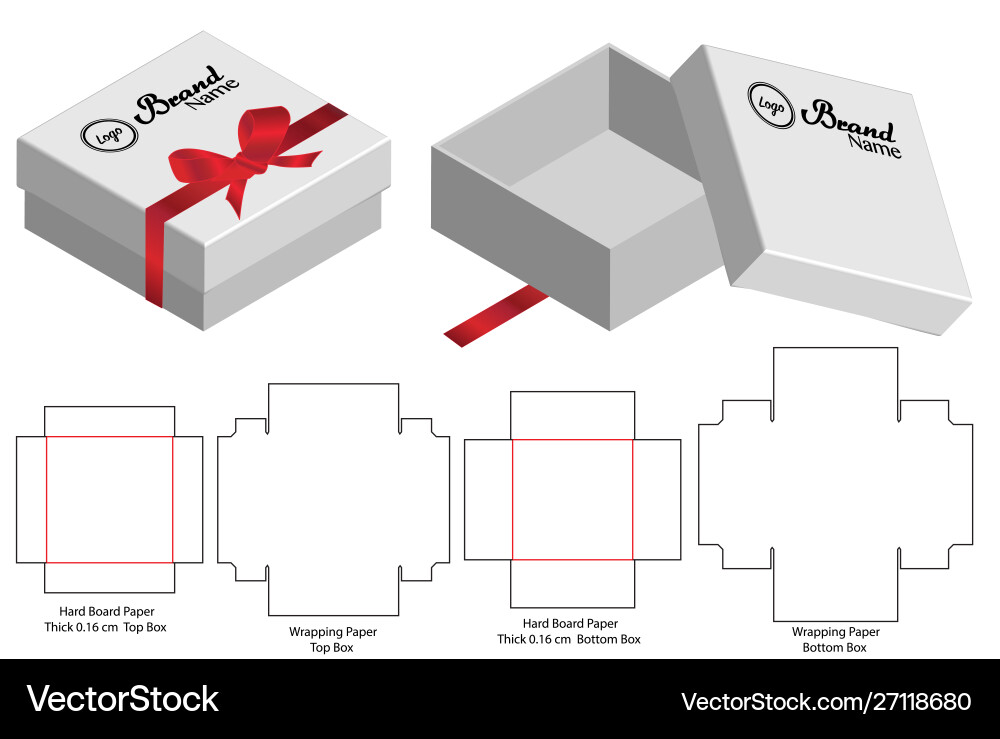 Logo Brand Name

Logo Brand Name

Hard Board Paper
Thick 0.16 cm Top Box

Wrapping Paper
Top Box

Hard Board Paper
Thick 0.16 cm Bottom Box

Wrapping Paper
Bottom Box

VectorStock

VectorStock.com/27118680