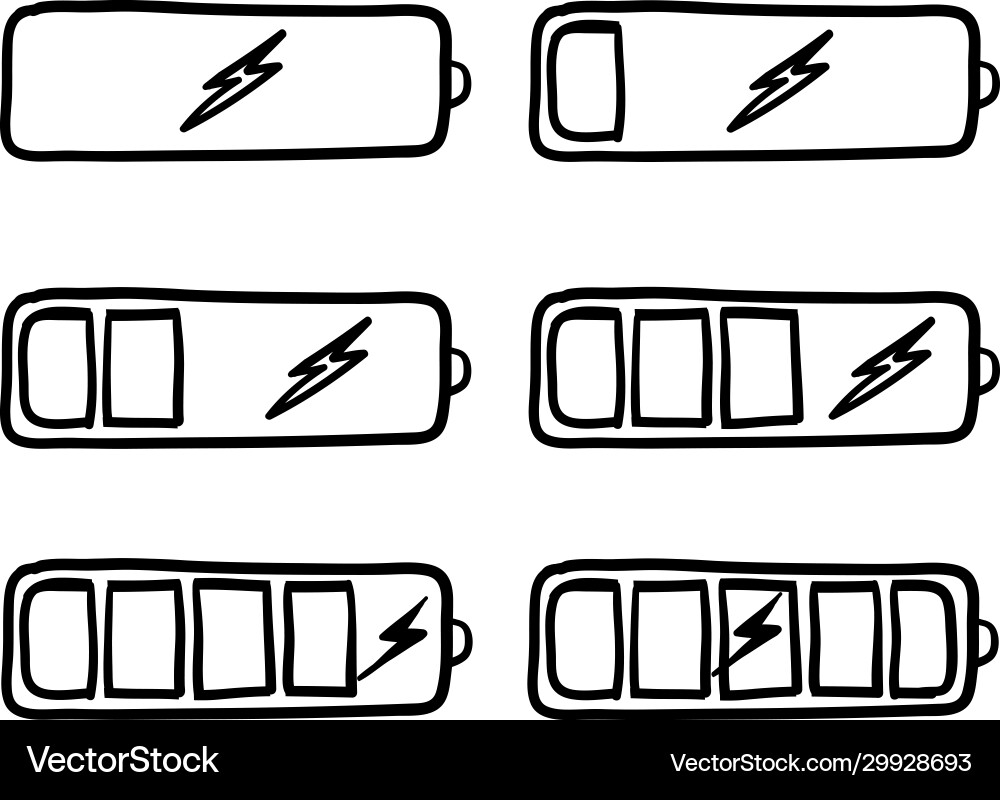 VectorStock

VectorStock.com/29928693