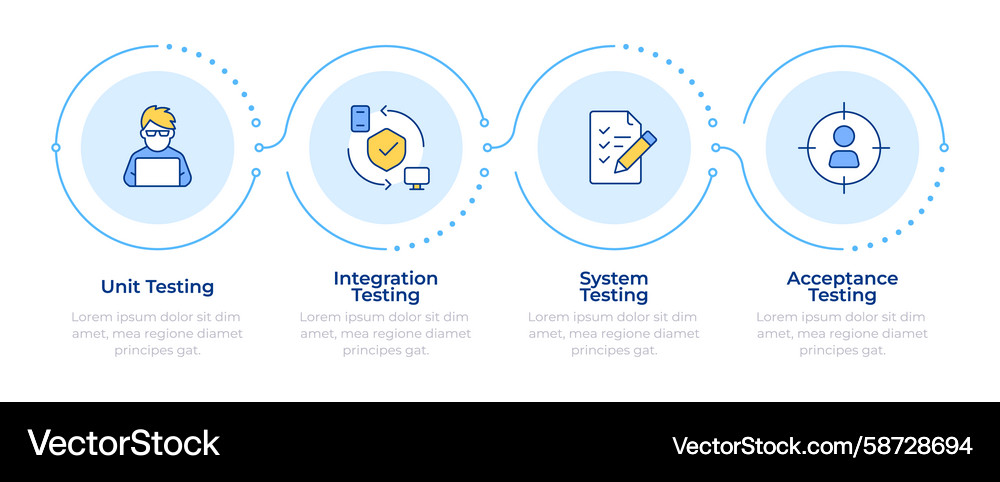 Unit Testing

Lorem ipsum dolor sit dim amet, mea regione diamet principes gat.

Integration Testing

Lorem ipsum dolor sit dim amet, mea regione diamet principes gat.

System Testing

Lorem ipsum dolor sit dim amet, mea regione diamet principes gat.

Acceptance Testing

Lorem ipsum dolor sit dim amet, mea regione diamet principes gat.

VectorStock

VectorStock.com/58728694