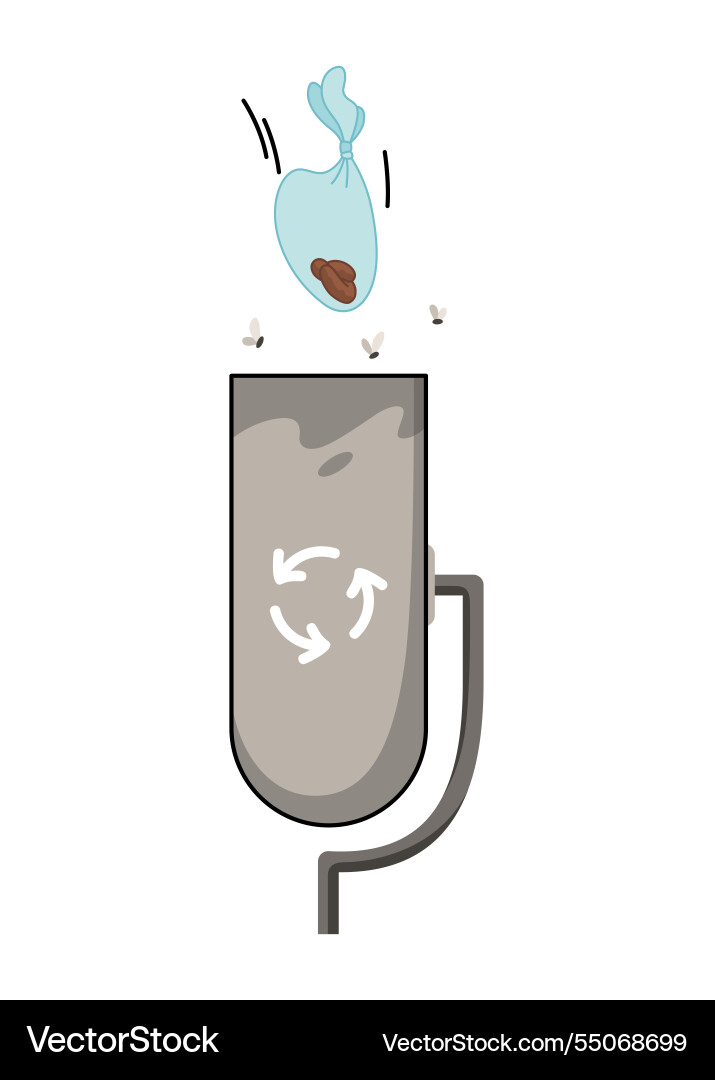 VectorStock

VectorStock.com/55068699