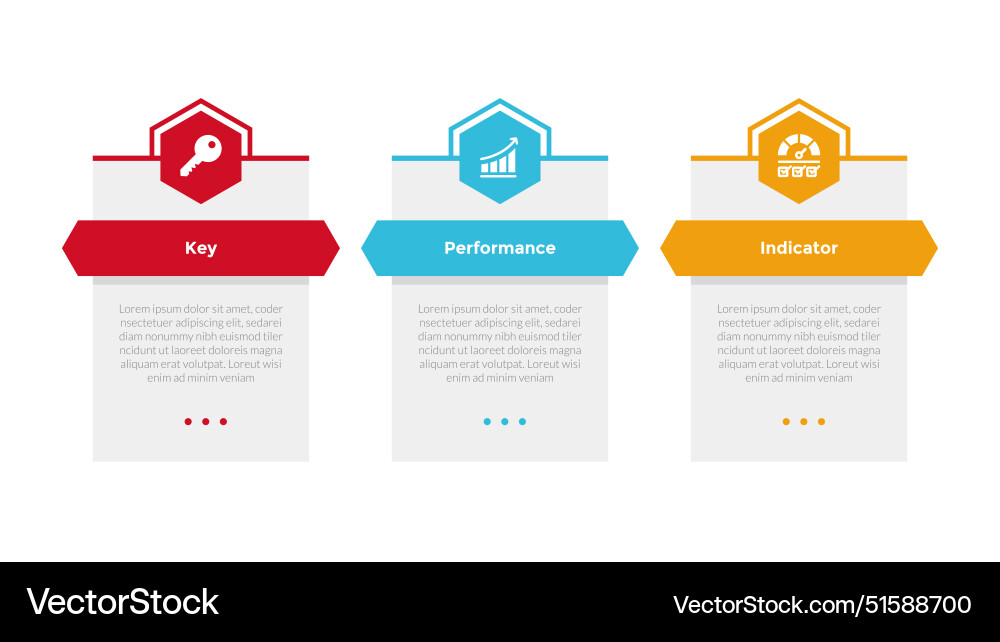 Key

Lorem ipsum dolor sit amet, coder nsectetuer adipiscing elit, sedarei diam nonummy nibh euismod tiler ncidunt ut laoreet doloreis magna aliquam erat volutpat. Loreut wisi enim ad minim veniam

Performance

Lorem ipsum dolor sit amet, coder nsectetuer adipiscing elit, sedarei diam nonummy nibh euismod tiler ncidunt ut laoreet doloreis magna aliquam erat volutpat. Loreut wisi enim ad minim veniam

Indicator

Lorem ipsum dolor sit amet, coder nsectetuer adipiscing elit, sedarei diam nonummy nibh euismod tiler ncidunt ut laoreet doloreis magna aliquam erat volutpat. Loreut wisi enim ad minim veniam

VectorStock

VectorStock.com/51588700