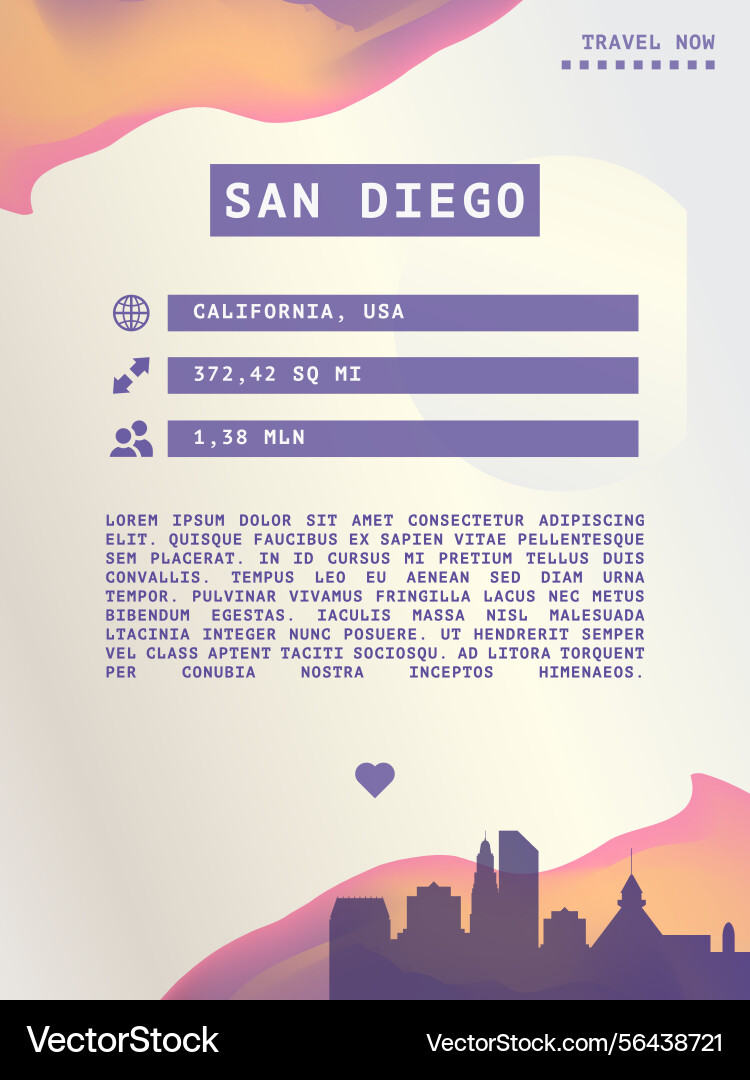 TRAVEL NOW

SAN DIEGO

CALIFORNIA, USA

372,42 SQ MI

1,38 MLN

LOREM IPSUM DOLOR SIT AMET CONSECTETUR ADIPISCING ELIT. QUISQUE FAUCIBUS EX SAPIEN VITAE PELLENTESQUE SEM PLACERAT. IN ID CURSUS MI PRETIUM TELLUS DUIS CONVALLIS. TEMPUS LEO EU AENEAN SED DIAM URNA TEMPOR. PULVINAR VIVAMUS FRINGILLA LACUS NEC METUS BIBENDUM EGESTAS. IACULIS MASSA NISL MALESUADA LTACINIA INTEGER NUNC POSUERE. UT HENDRERIT SEMPER VEL CLASS APTENT TACITI SOCIOSQU. AD LITORA TORQUENT PER CONUBIA NOSTRA INCEPTOS HIMENAEOS.

VectorStock

VectorStock.com/56438721