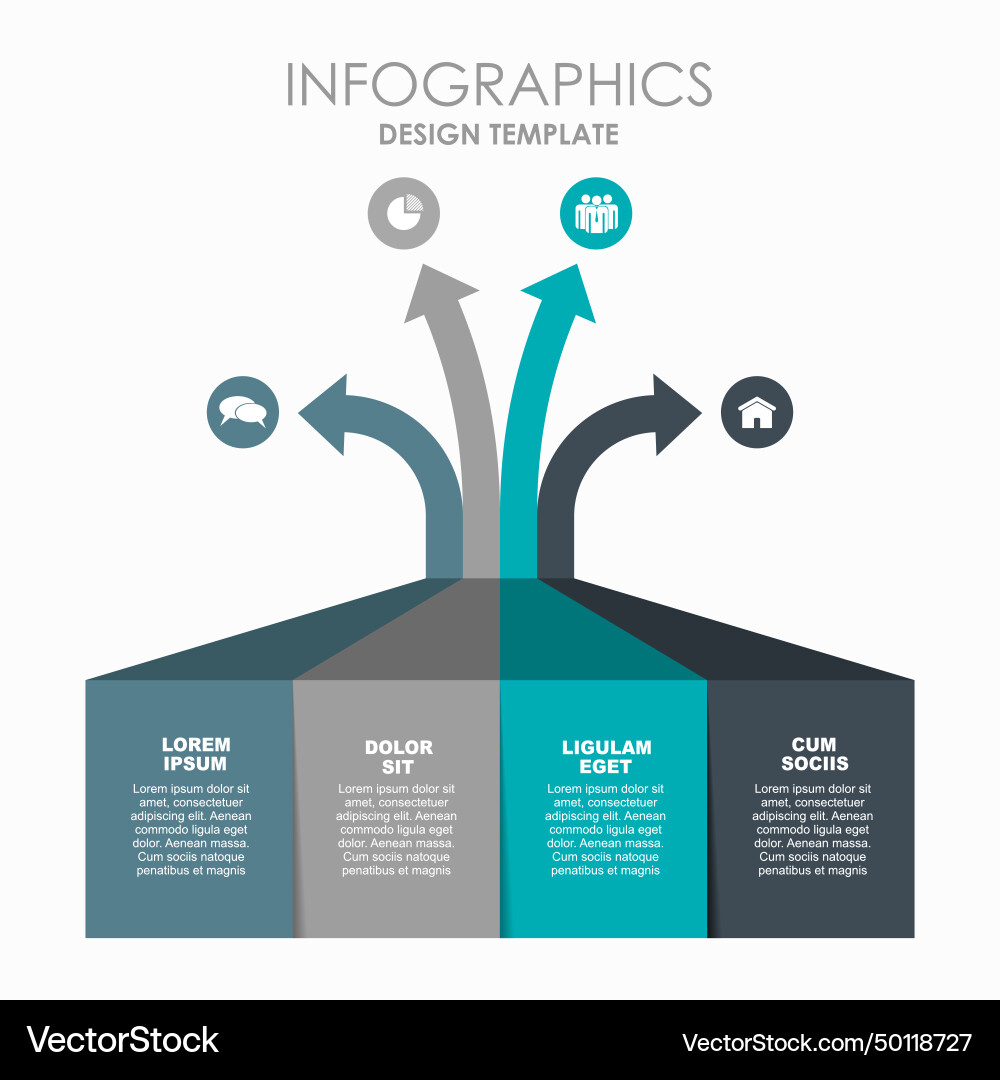 INFOGRAPHICS
DESIGN TEMPLATE

LOREM IPSUM
Lorem ipsum dolor sit amet, consectetuer adipiscing elit. Aenean commodo ligula eget dolor. Aenean massa. Cum sociis natoque penatibus et magnis

DOLOR SIT
Lorem ipsum dolor sit amet, consectetuer adipiscing elit. Aenean commodo ligula eget dolor. Aenean massa. Cum sociis natoque penatibus et magnis

LIGULAM EGET
Lorem ipsum dolor sit amet, consectetuer adipiscing elit. Aenean commodo ligula eget dolor. Aenean massa. Cum sociis natoque penatibus et magnis

CUM SOCIIS
Lorem ipsum dolor sit amet, consectetuer adipiscing elit. Aenean commodo ligula eget dolor. Aenean massa. Cum sociis natoque penatibus et magnis

VectorStock
VectorStock.com/50118727