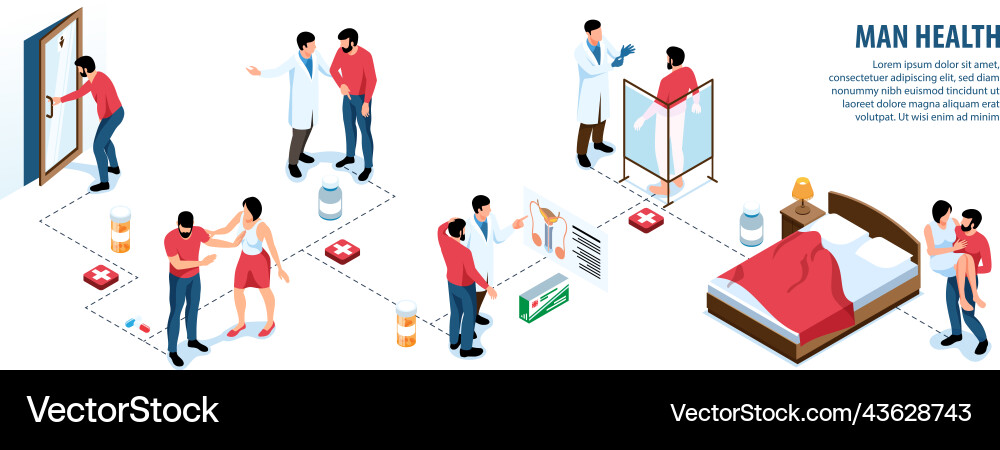 MAN HEALTH

Lorem ipsum dolor sit amet, consectetuer adipiscing elit, sed diam nonummy nibh euismod tincidunt ut laoreet dolore magna aliquam erat volutpat. Ut wisi enim ad minim

VectorStock

VectorStock.com/43628743