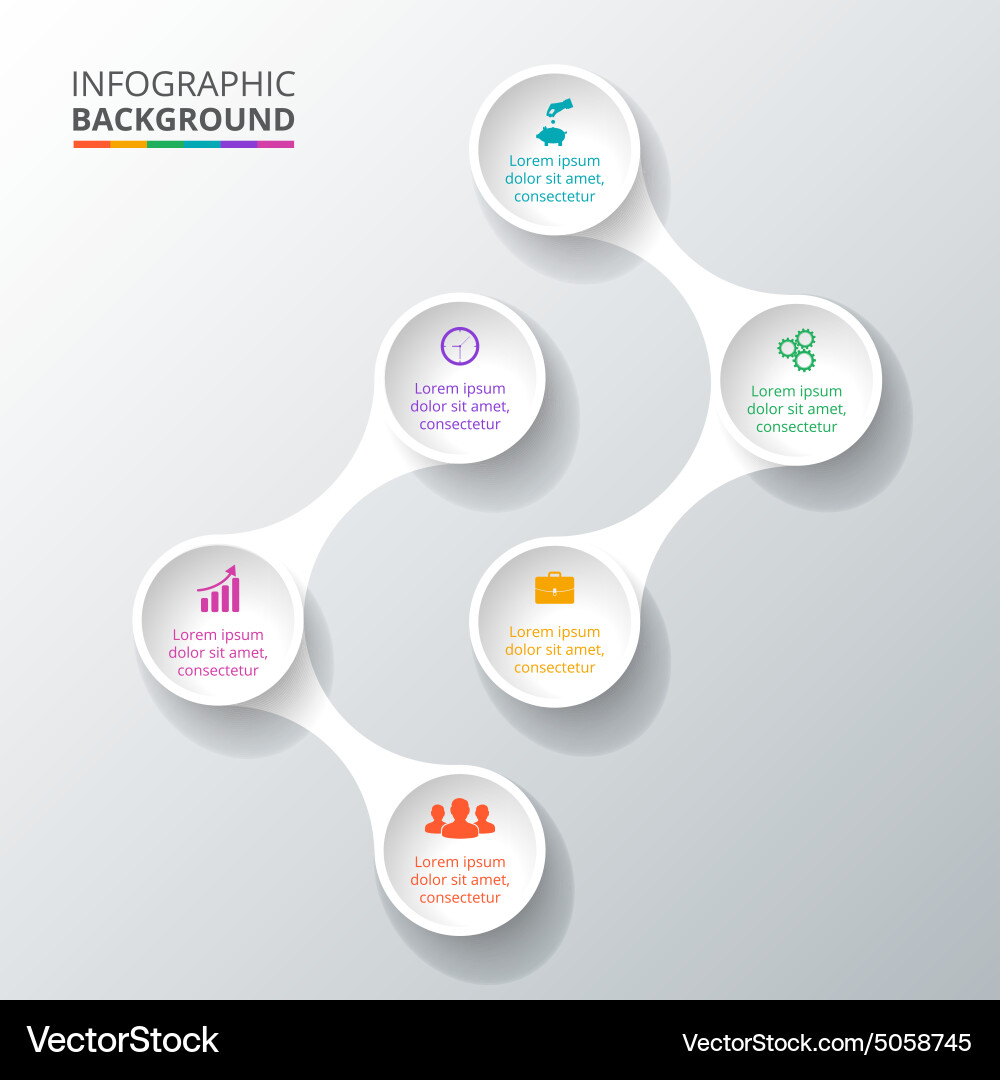 INFOGRAPHIC
BACKGROUND

Lorem ipsum dolor sit amet, consectetur

Lorem ipsum dolor sit amet, consectetur

Lorem ipsum dolor sit amet, consectetur

Lorem ipsum dolor sit amet, consectetur

Lorem ipsum dolor sit amet, consectetur

Lorem ipsum dolor sit amet, consectetur

VectorStock

VectorStock.com/5058745