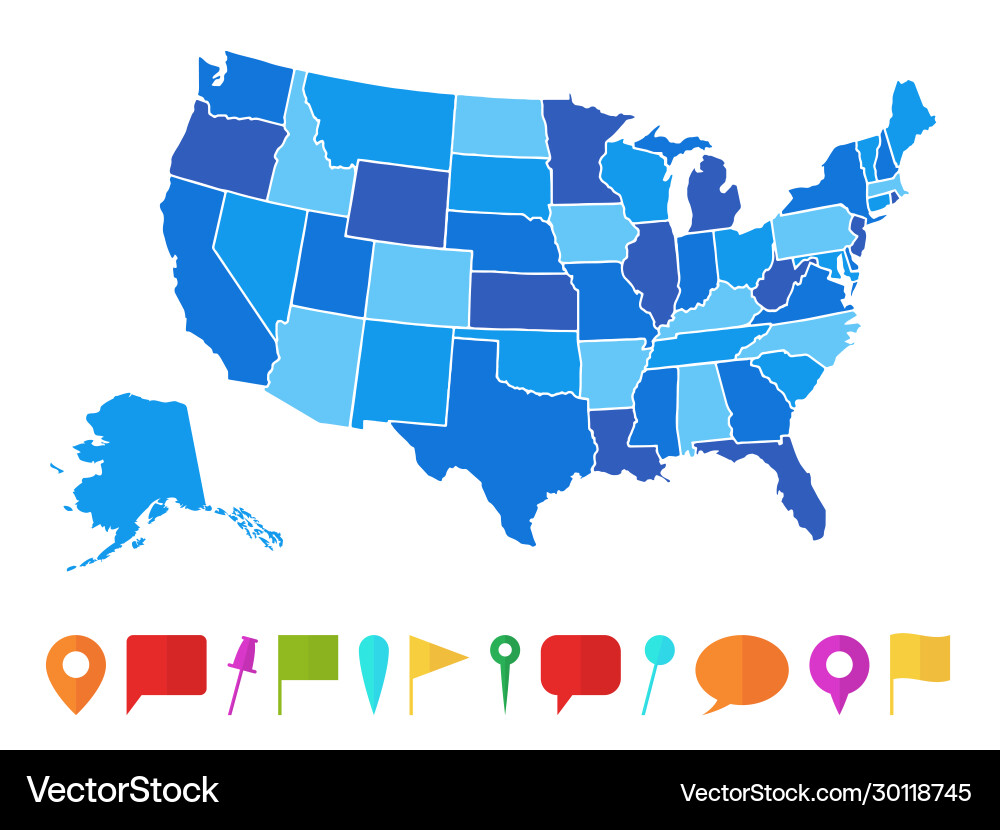 VectorStock

VectorStock.com/30118745