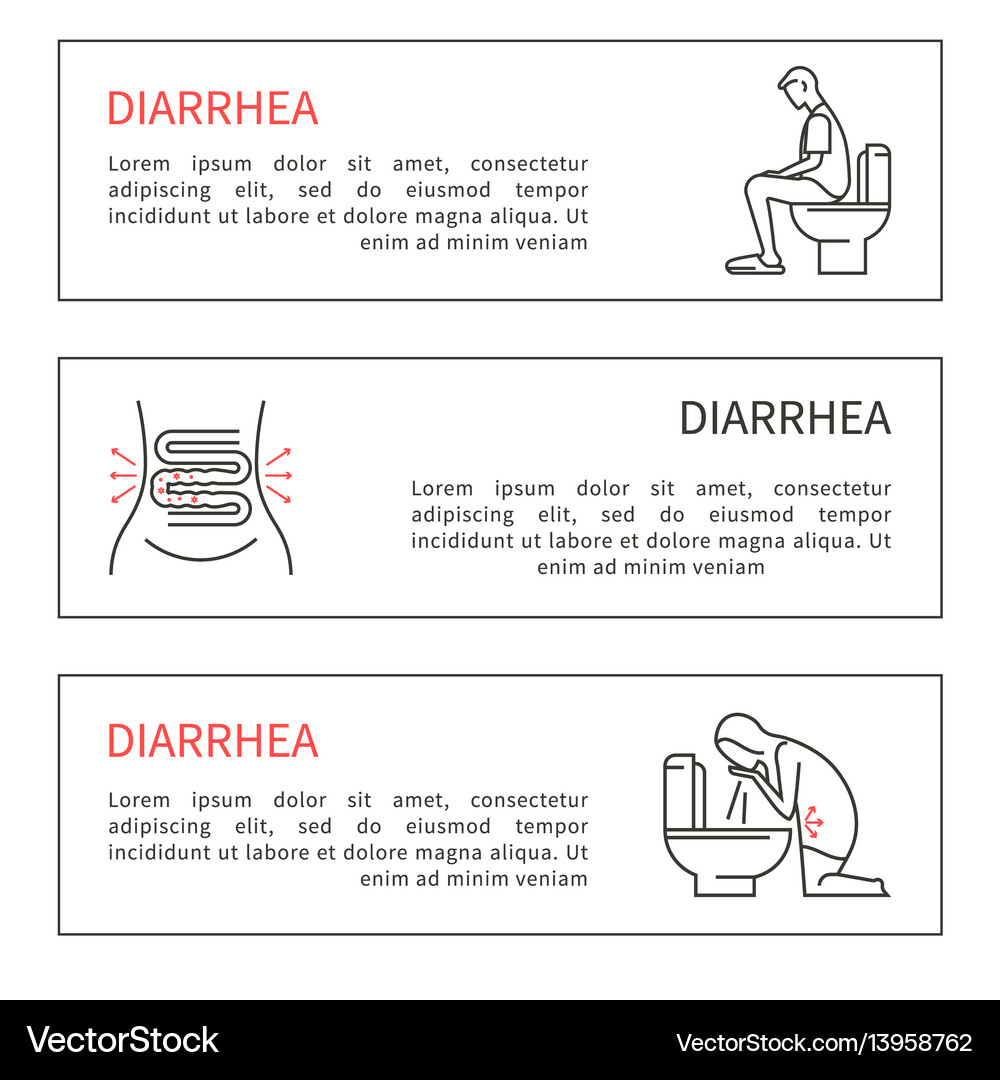 DIARRHEA

Lorem ipsum dolor sit amet, consectetur adipiscing elit, sed do eiusmod tempor incididunt ut labore et dolore magna aliqua. Ut enim ad minim veniam

DIARRHEA

Lorem ipsum dolor sit amet, consectetur adipiscing elit, sed do eiusmod tempor incididunt ut labore et dolore magna aliqua. Ut enim ad minim veniam

DIARRHEA

Lorem ipsum dolor sit amet, consectetur adipiscing elit, sed do eiusmod tempor incididunt ut labore et dolore magna aliqua. Ut enim ad minim veniam

VectorStock

VectorStock.com/13958762