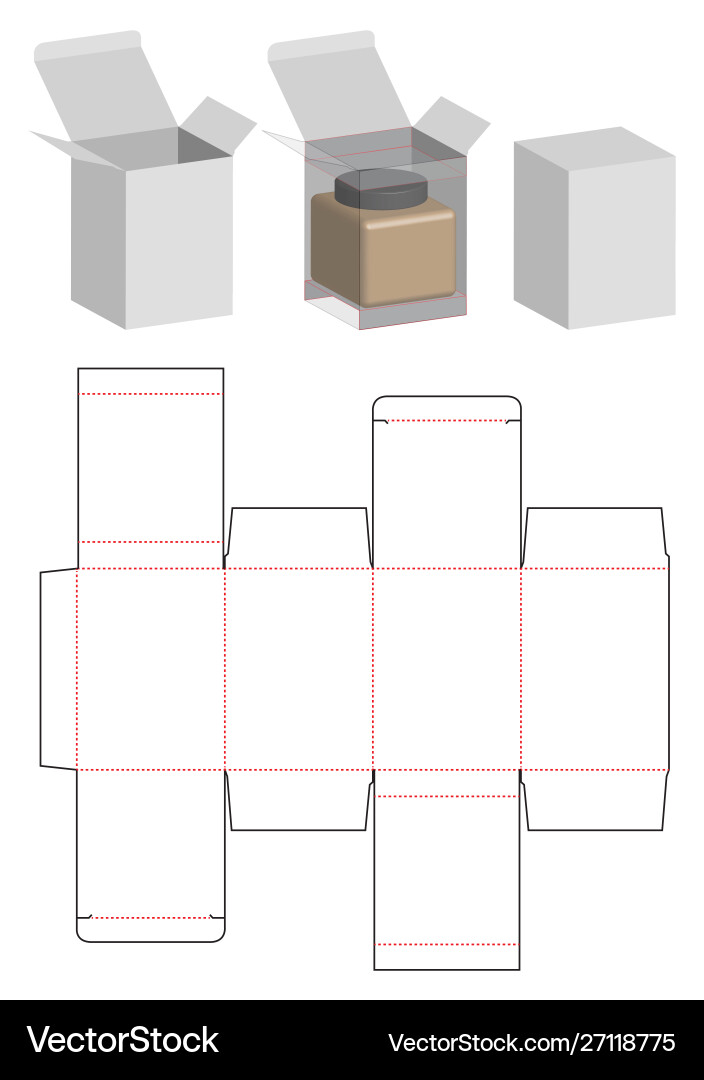 VectorStock

VectorStock.com/27118775