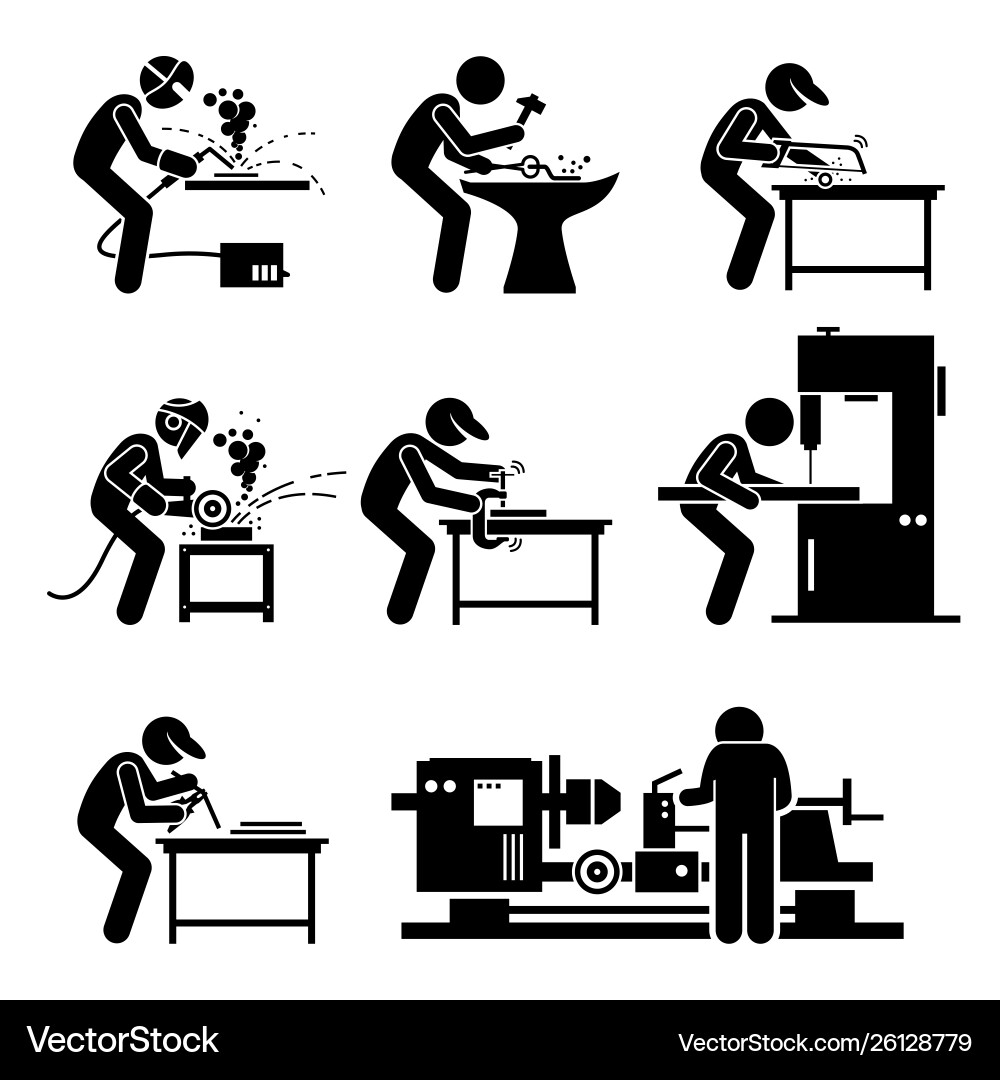 VectorStock®

VectorStock.com/26128779