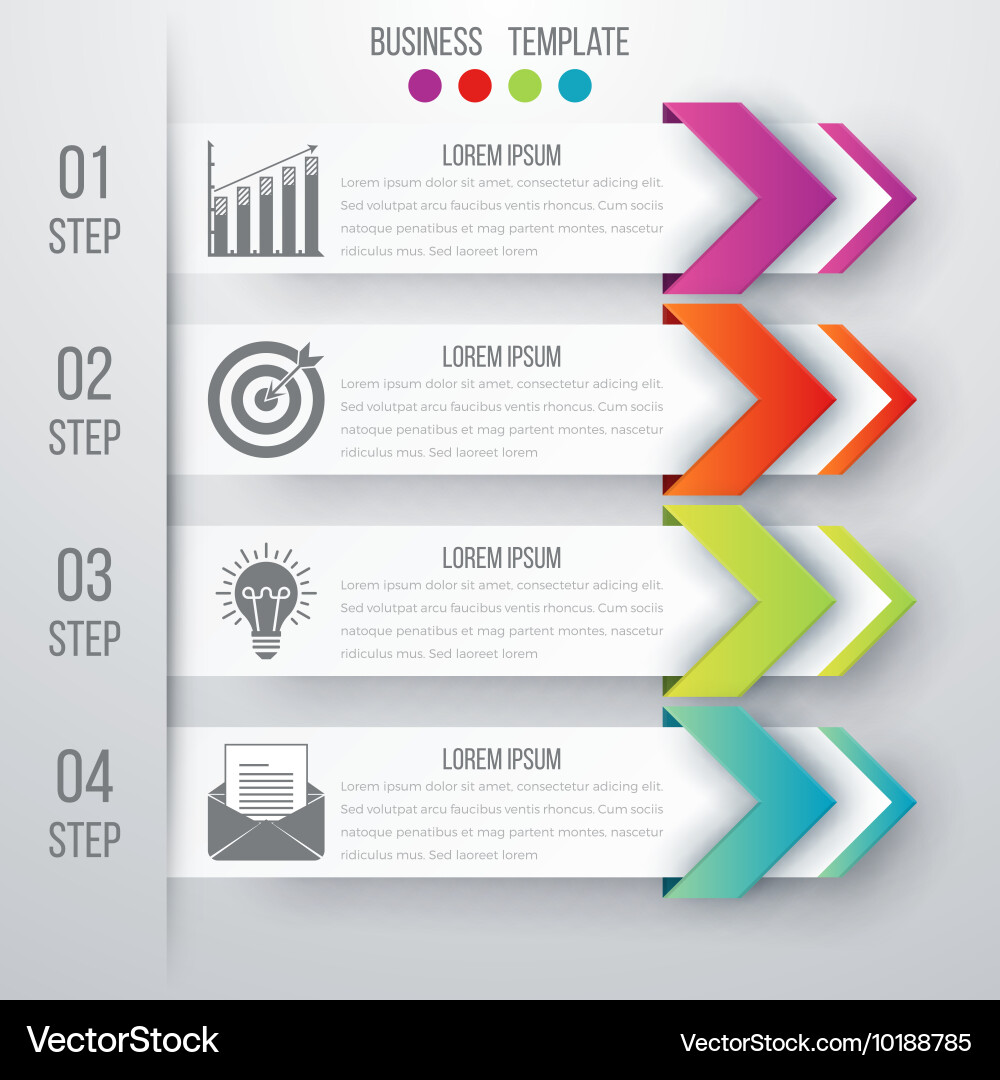 BUSINESS TEMPLATE

01
STEP

LOREM IPSUM
Lorem ipsum dolor sit amet, consectetur adicing elit. Sed volutpat arcu faucibus ventis rhoncus. Cum sociis natoque penatibus et mag partent montes, nascetur ridiculus mus. Sed laoreet lorem

02
STEP

LOREM IPSUM
Lorem ipsum dolor sit amet, consectetur adicing elit. Sed volutpat arcu faucibus ventis rhoncus. Cum sociis natoque penatibus et mag partent montes, nascetur ridiculus mus. Sed laoreet lorem

03
STEP

LOREM IPSUM
Lorem ipsum dolor sit amet, consectetur adicing elit. Sed volutpat arcu faucibus ventis rhoncus. Cum sociis natoque penatibus et mag partent montes, nascetur ridiculus mus. Sed laoreet lorem

04
STEP

LOREM IPSUM
Lorem ipsum dolor sit amet, consectetur adicing elit. Sed volutpat arcu faucibus ventis rhoncus. Cum sociis natoque penatibus et mag partent montes, nascetur ridiculus mus. Sed laoreet lorem

VectorStock
VectorStock.com/10188785