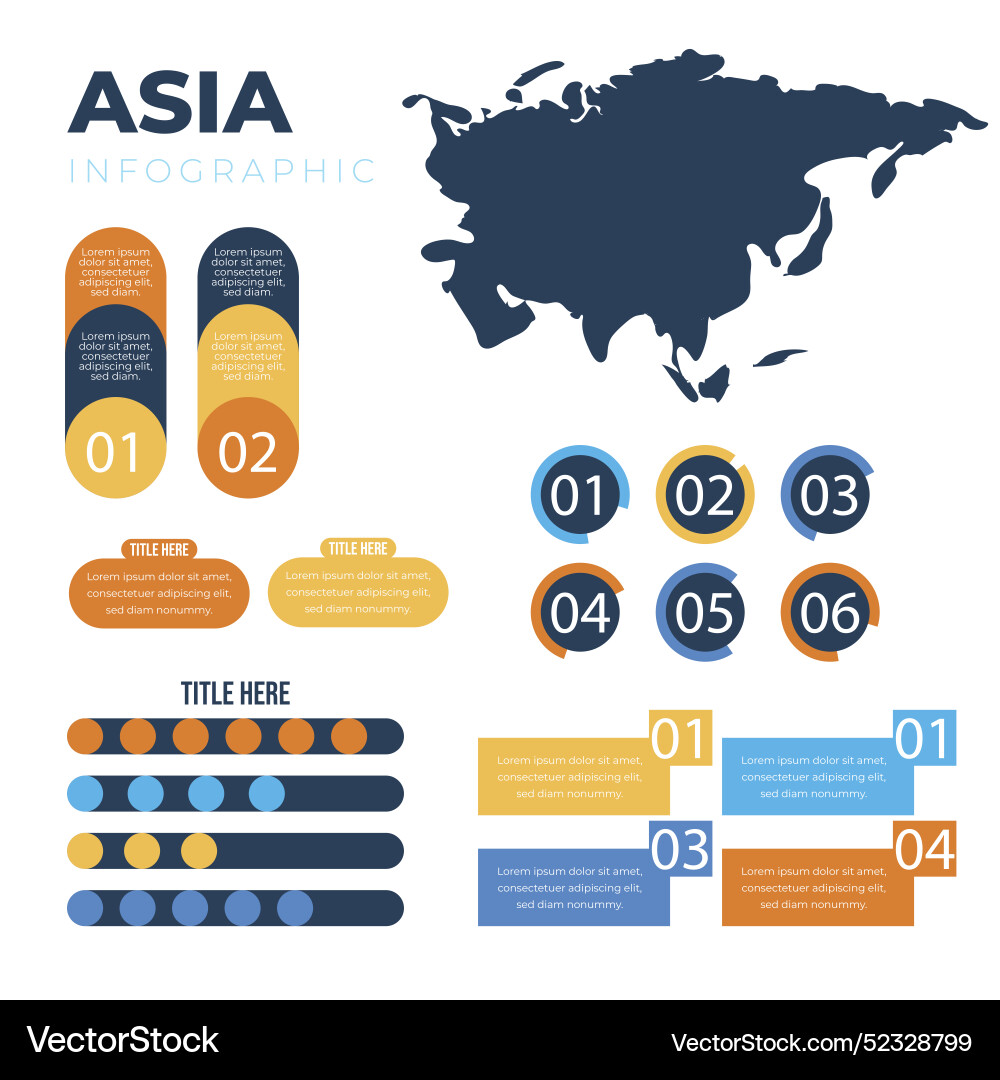 ASIA
INFOGRAPHIC

Lorem ipsum dolor sit amet, consectetuer adipiscing elit, sed diam.

Lorem ipsum dolor sit amet, consectetuer adipiscing elit, sed diam.

01

Lorem ipsum dolor sit amet, consectetuer adipiscing elit, sed diam.

Lorem ipsum dolor sit amet, consectetuer adipiscing elit, sed diam.

02

01 02 03
04 05 06

TITLE HERE
Lorem ipsum dolor sit amet, consectetuer adipiscing elit, sed diam nonummy.

TITLE HERE
Lorem ipsum dolor sit amet, consectetuer adipiscing elit, sed diam nonummy.

TITLE HERE

01
Lorem ipsum dolor sit amet, consectetuer adipiscing elit, sed diam nonummy.

01
Lorem ipsum dolor sit amet, consectetuer adipiscing elit, sed diam nonummy.

03
Lorem ipsum dolor sit amet, consectetuer adipiscing elit, sed diam nonummy.

04
Lorem ipsum dolor sit amet, consectetuer adipiscing elit, sed diam nonummy.

VectorStock
VectorStock.com/52328799