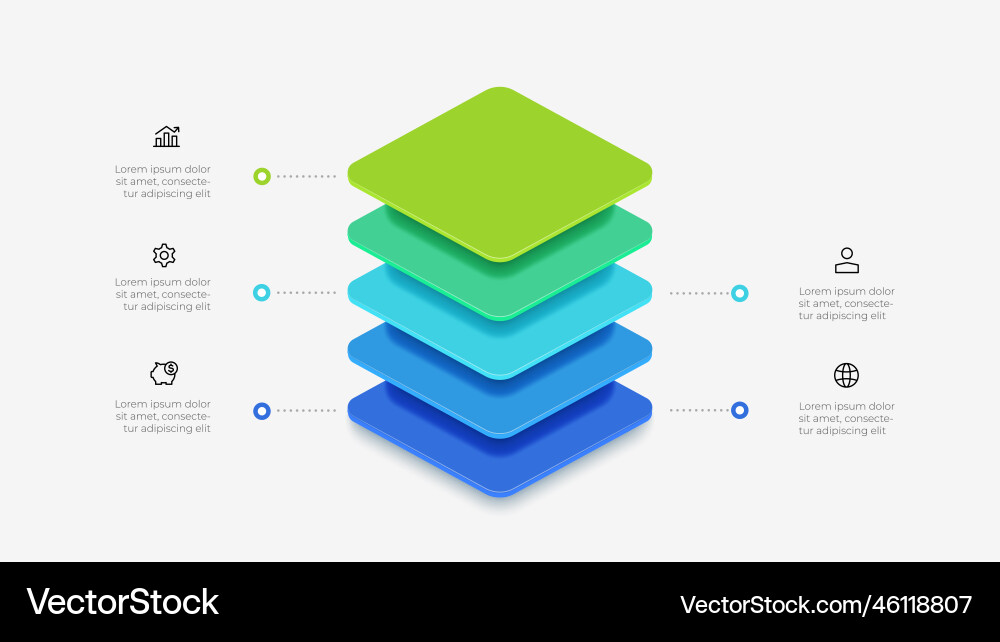 Lorem ipsum dolor sit amet, consectetur adipiscing elit

Lorem ipsum dolor sit amet, consectetur adipiscing elit

Lorem ipsum dolor sit amet, consectetur adipiscing elit

Lorem ipsum dolor sit amet, consectetur adipiscing elit

Lorem ipsum dolor sit amet, consectetur adipiscing elit

VectorStock

VectorStock.com/46118807