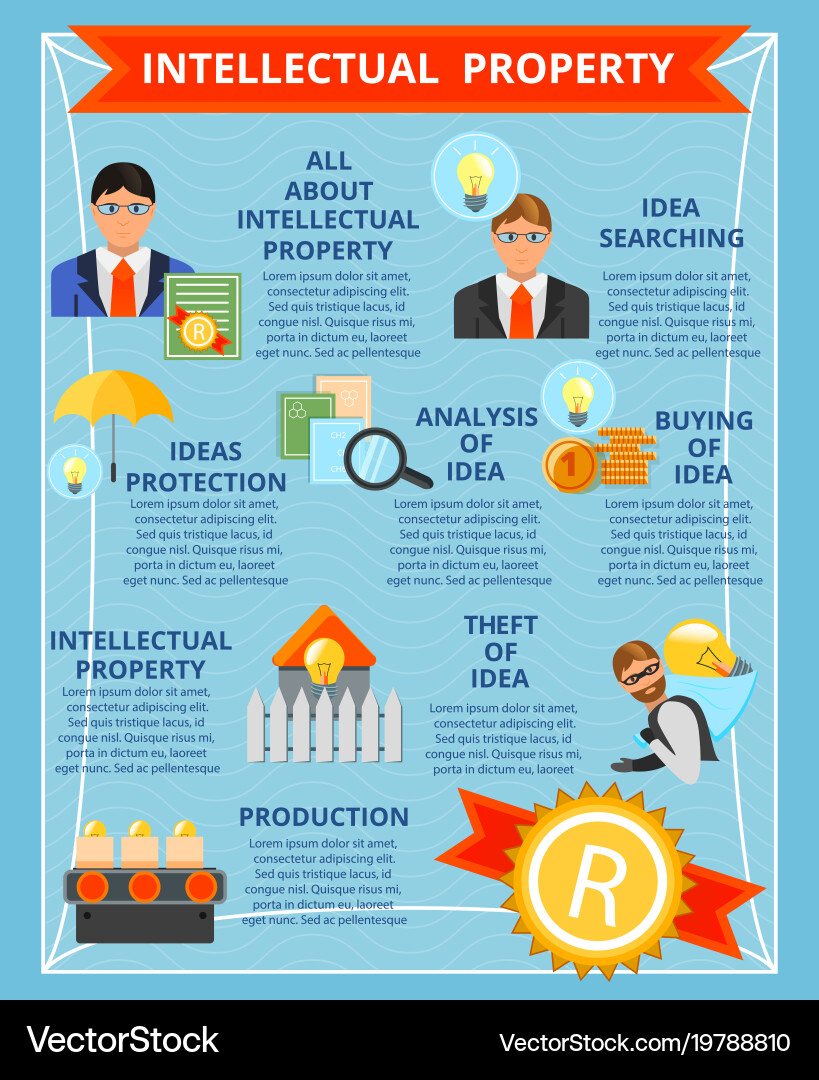 INTELLECTUAL PROPERTY

ALL ABOUT INTELLECTUAL PROPERTY
Lorem ipsum dolor sit amet, consectetur adipiscing elit. Sed quis tristique lacus, id congue nisl. Quisque risus mi, porta in dictum eu, laoreet eget nunc. Sed ac pellentesque

R

IDEA SEARCHING
Lorem ipsum dolor sit amet, consectetur adipiscing elit. Sed quis tristique lacus, id congue nisl. Quisque risus mi, porta in dictum eu, laoreet eget nunc. Sed ac pellentesque

IDEAS PROTECTION
Lorem ipsum dolor sit amet, consectetur adipiscing elit. Sed quis tristique lacus, id congue nisl. Quisque risus mi, porta in dictum eu, laoreet eget nunc. Sed ac pellentesque

CH2

ANALYSIS OF IDEA
Lorem ipsum dolor sit amet, consectetur adipiscing elit. Sed quis tristique lacus, id congue nisl. Quisque risus mi, porta in dictum eu, laoreet eget nunc. Sed ac pellentesque

1

BUYING OF IDEA
Lorem ipsum dolor sit amet, consectetur adipiscing elit. Sed quis tristique lacus, id congue nisl. Quisque risus mi, porta in dictum eu, laoreet eget nunc. Sed ac pellentesque

INTELLECTUAL PROPERTY
Lorem ipsum dolor sit amet, consectetur adipiscing elit. Sed quis tristique lacus, id congue nisl. Quisque risus mi, porta in dictum eu, laoreet eget nunc. Sed ac pellentesque

THEFT OF IDEA
Lorem ipsum dolor sit amet, consectetur adipiscing elit. Sed quis tristique lacus, id congue nisl. Quisque risus mi, porta in dictum eu, laoreet

PRODUCTION
Lorem ipsum dolor sit amet, consectetur adipiscing elit. Sed quis tristique lacus, id congue nisl. Quisque risus mi, porta in dictum eu, laoreet eget nunc. Sed ac pellentesque

R

VectorStock VectorStock.com/19788810