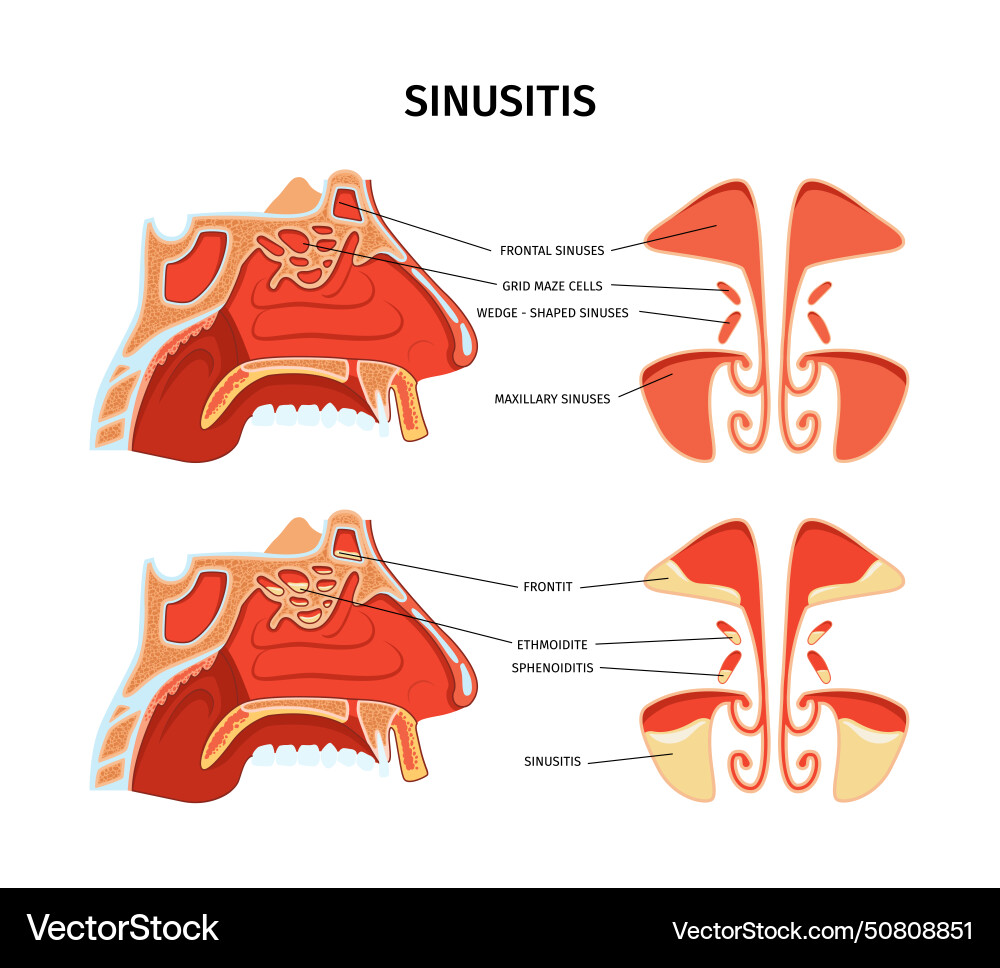 SINUSITIS

FRONTAL SINUSES
GRID MAZE CELLS
WEDGE - SHAPED SINUSES
MAXILLARY SINUSES

FRONTIT
ETHMOIDITE
SPHENOIDITIS
SINUSITIS

VectorStock
VectorStock.com/50808851