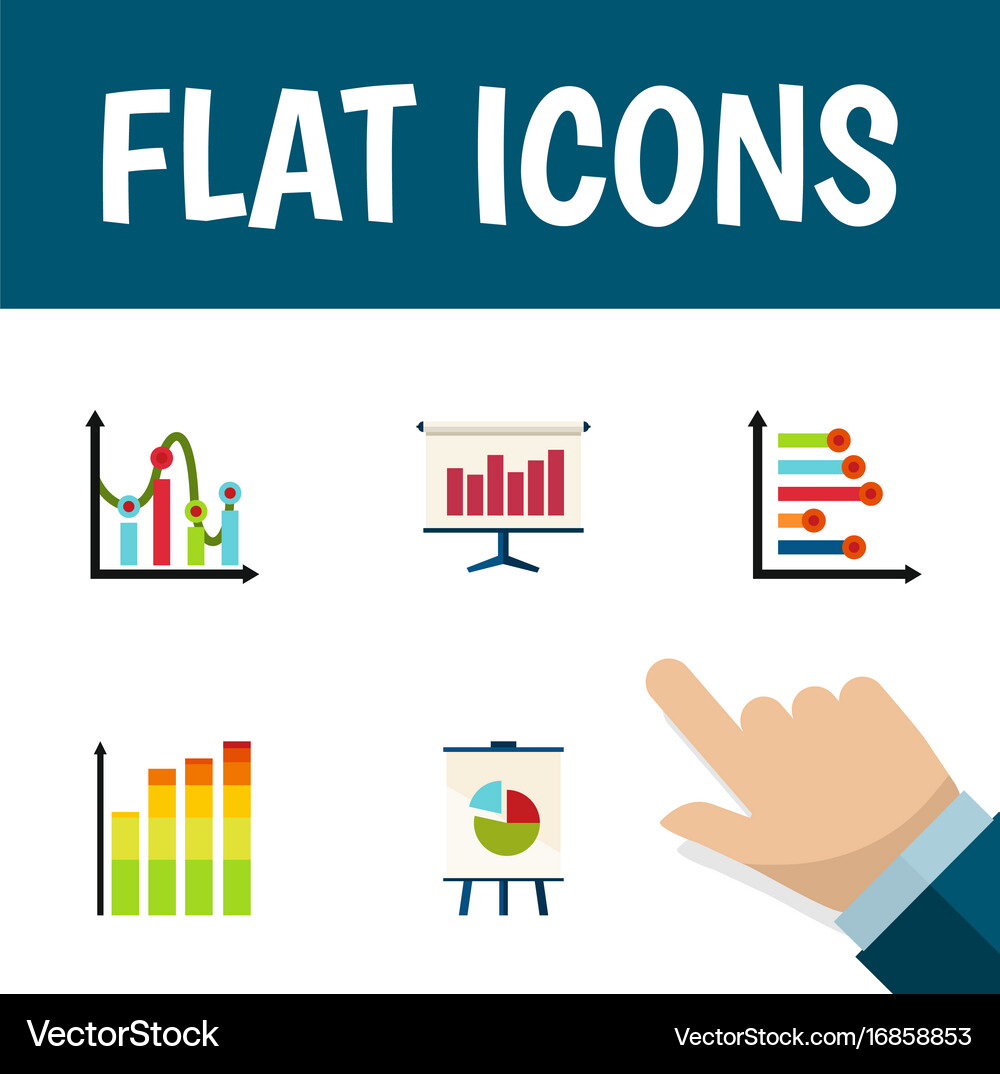 FLAT ICONS

VectorStock®

VectorStock.com/16858853