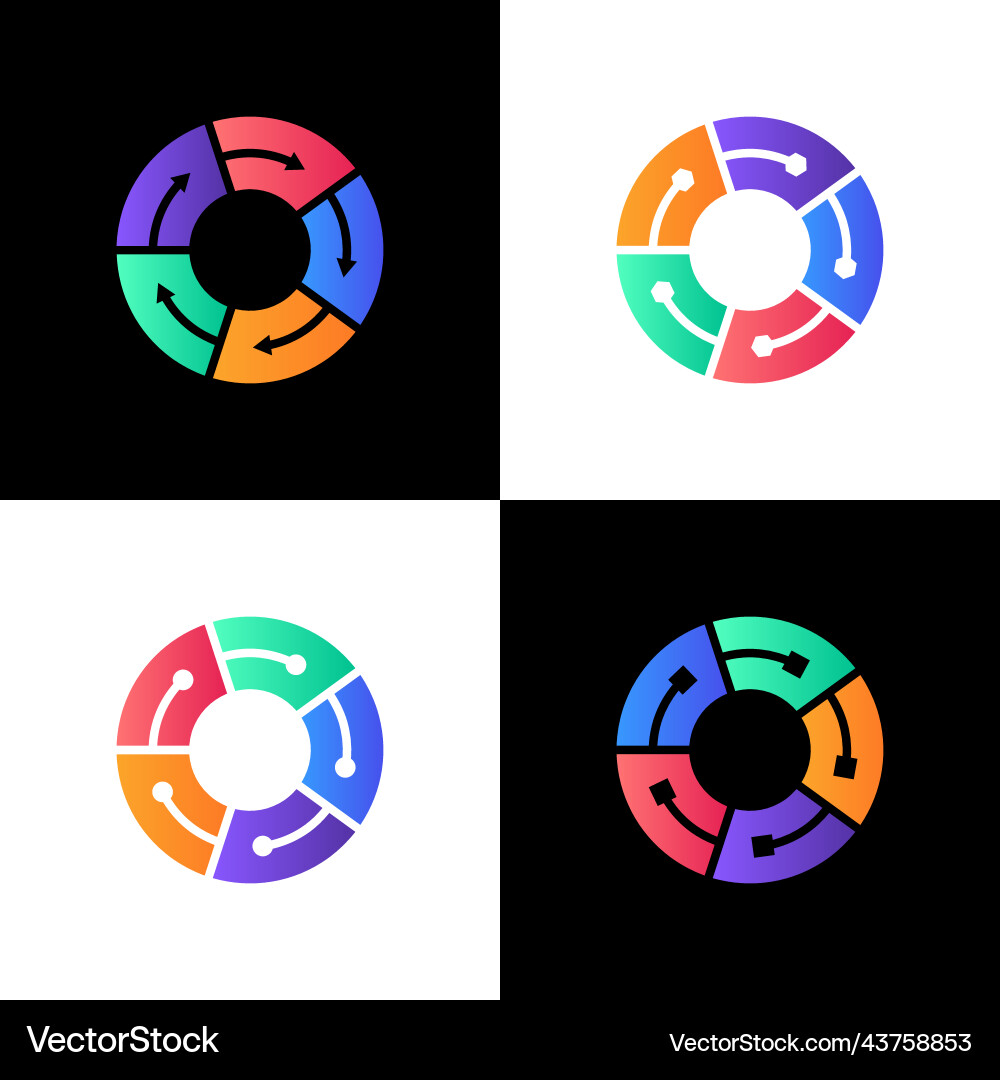 VectorStock

VectorStock.com/43758853