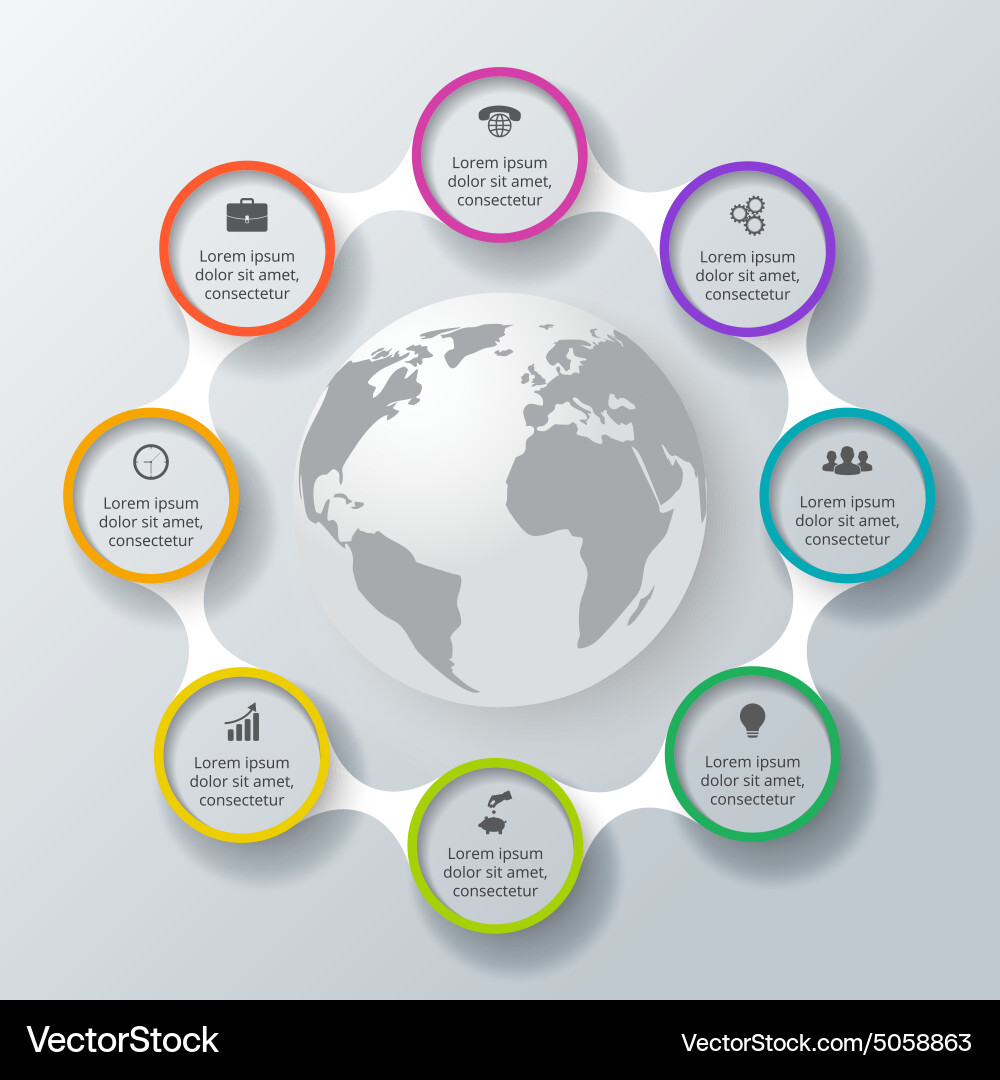 Lorem ipsum dolor sit amet, consectetur

Lorem ipsum dolor sit amet, consectetur

Lorem ipsum dolor sit amet, consectetur

Lorem ipsum dolor sit amet, consectetur

Lorem ipsum dolor sit amet, consectetur

Lorem ipsum dolor sit amet, consectetur

Lorem ipsum dolor sit amet, consectetur

Lorem ipsum dolor sit amet, consectetur

VectorStock

VectorStock.com/5058863