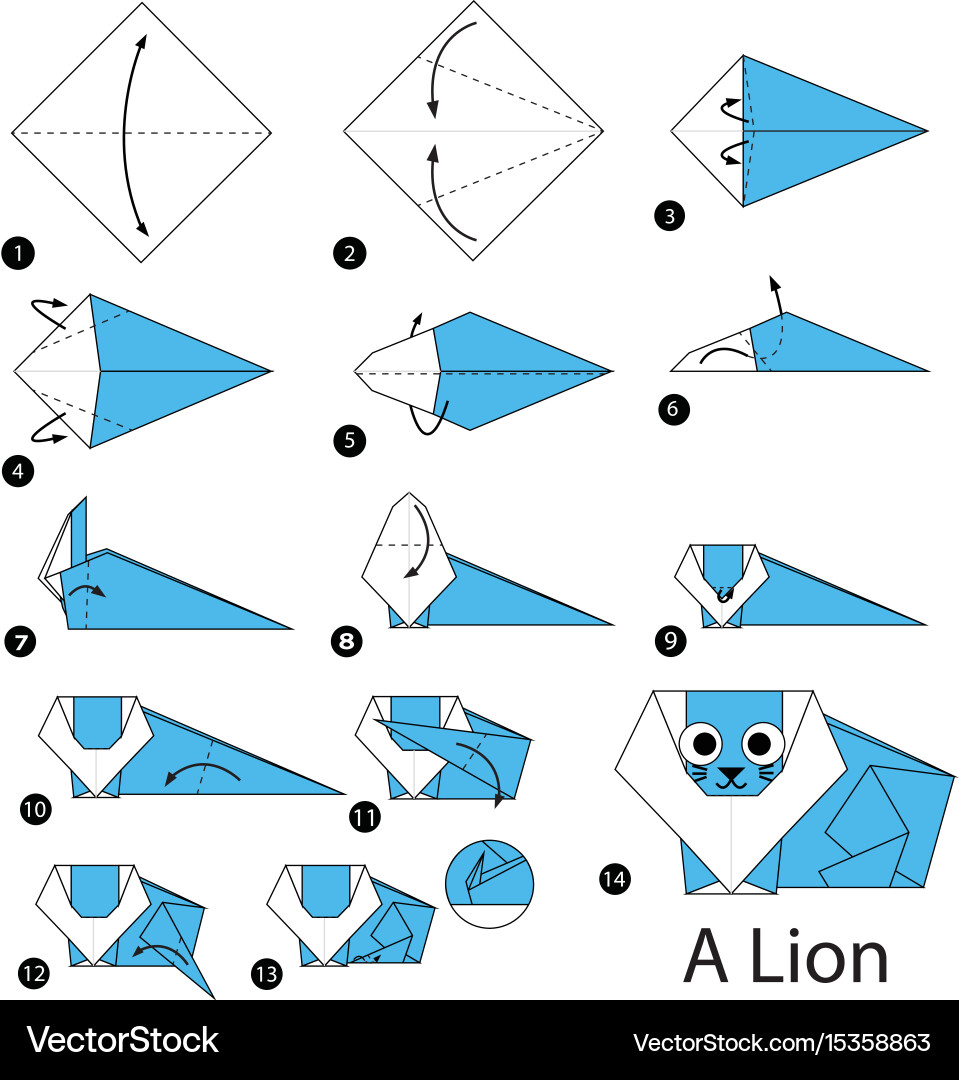 1
2
3
4
5
6
7
8
9
10
11
12
13
14
A Lion
VectorStock
VectorStock.com/15358863